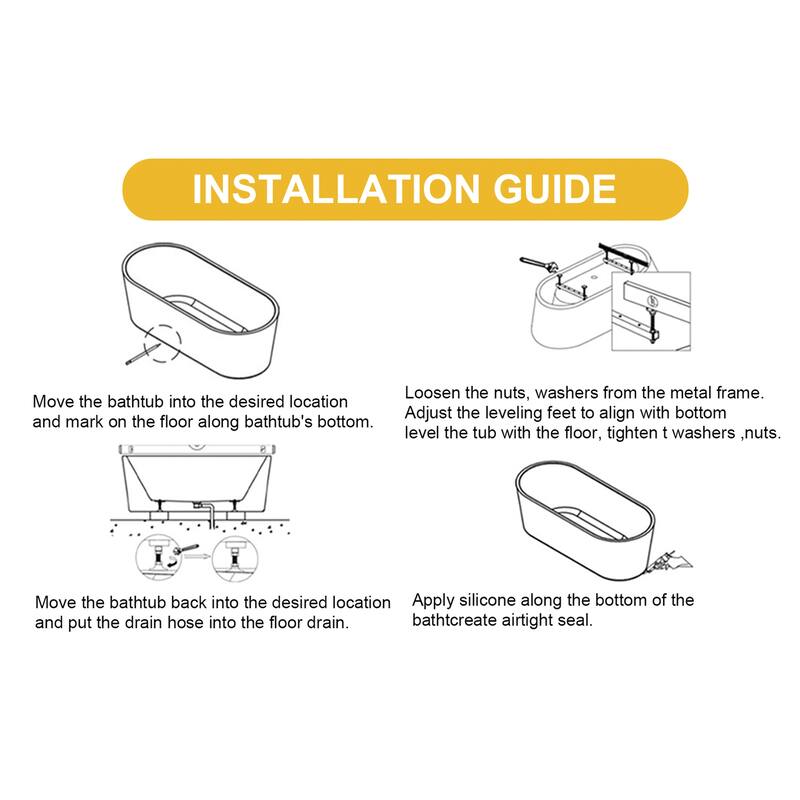 INSTALLATION GUIDE

Move the bathtub into the desired location and mark on the floor along bathtub's bottom.

Loosen the nuts, washers from the metal frame. Adjust the leveling feet to align with bottom level the tub with the floor, tighten t washers ,nuts.

Move the bathtub back into the desired location and put the drain hose into the floor drain.

Apply silicone along the bottom of the bathtcreate airtight seal.