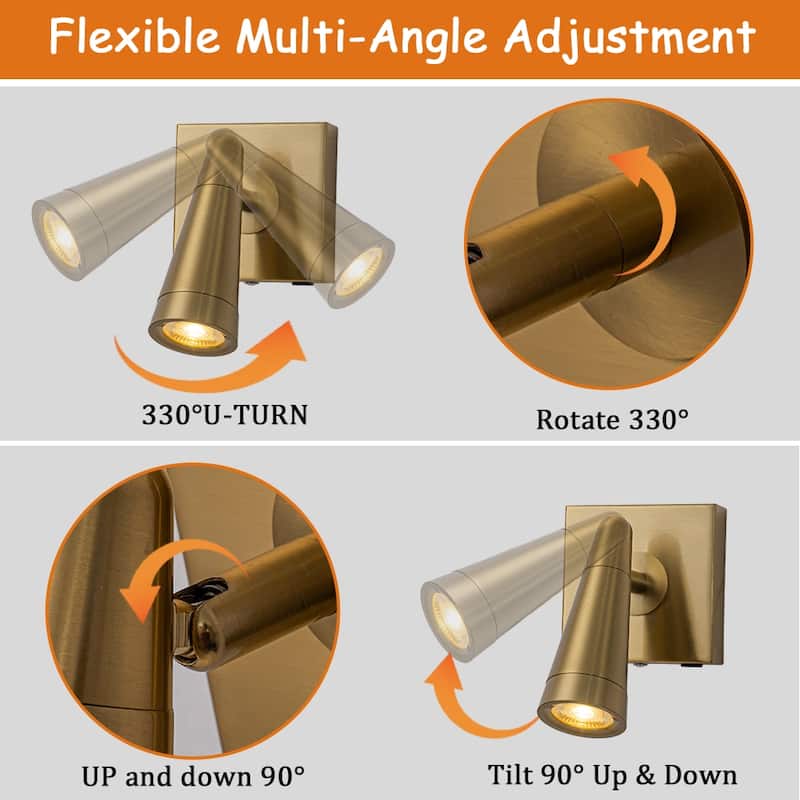 Flexible Multi-Angle Adjustment

330°U-TURN

Rotate 330°

UP and down 90°

Tilt 90° Up & Down