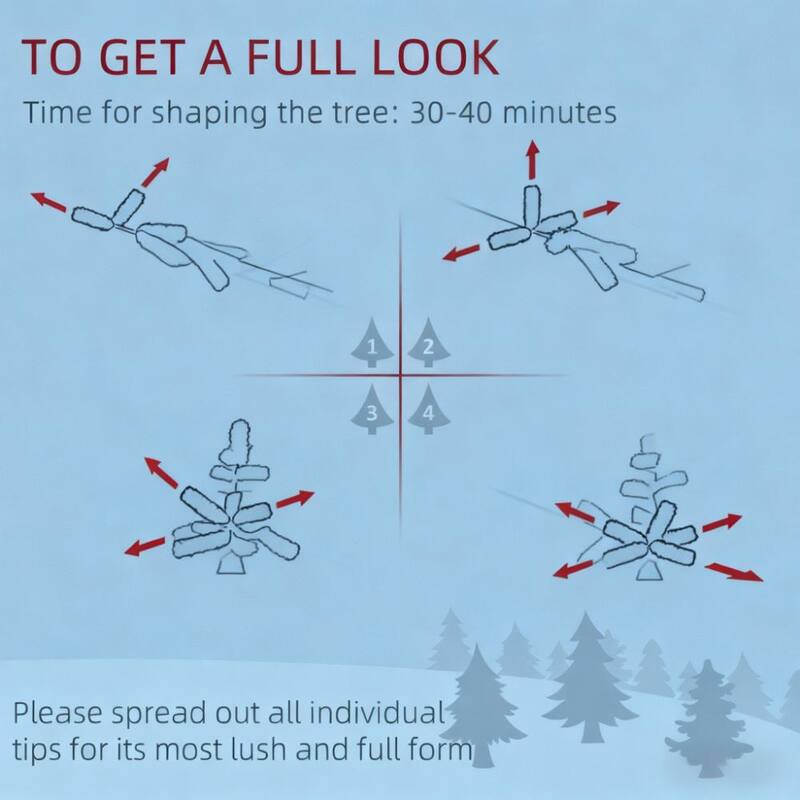 TO GET A FULL LOOK
Time for shaping the tree: 30-40 minutes

1
2
3
4

Please spread out all individual tips for its most lush and full form