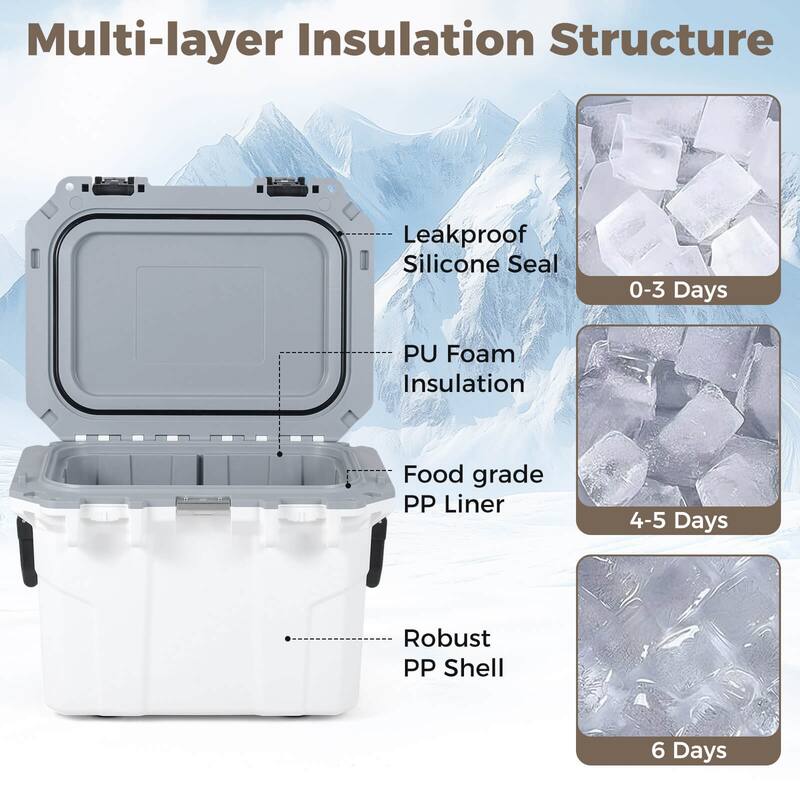 Multi-layer Insulation Structure

Leakproof Silicone Seal

PU Foam Insulation

Food grade PP Liner

Robust PP Shell

0-3 Days

4-5 Days

6 Days