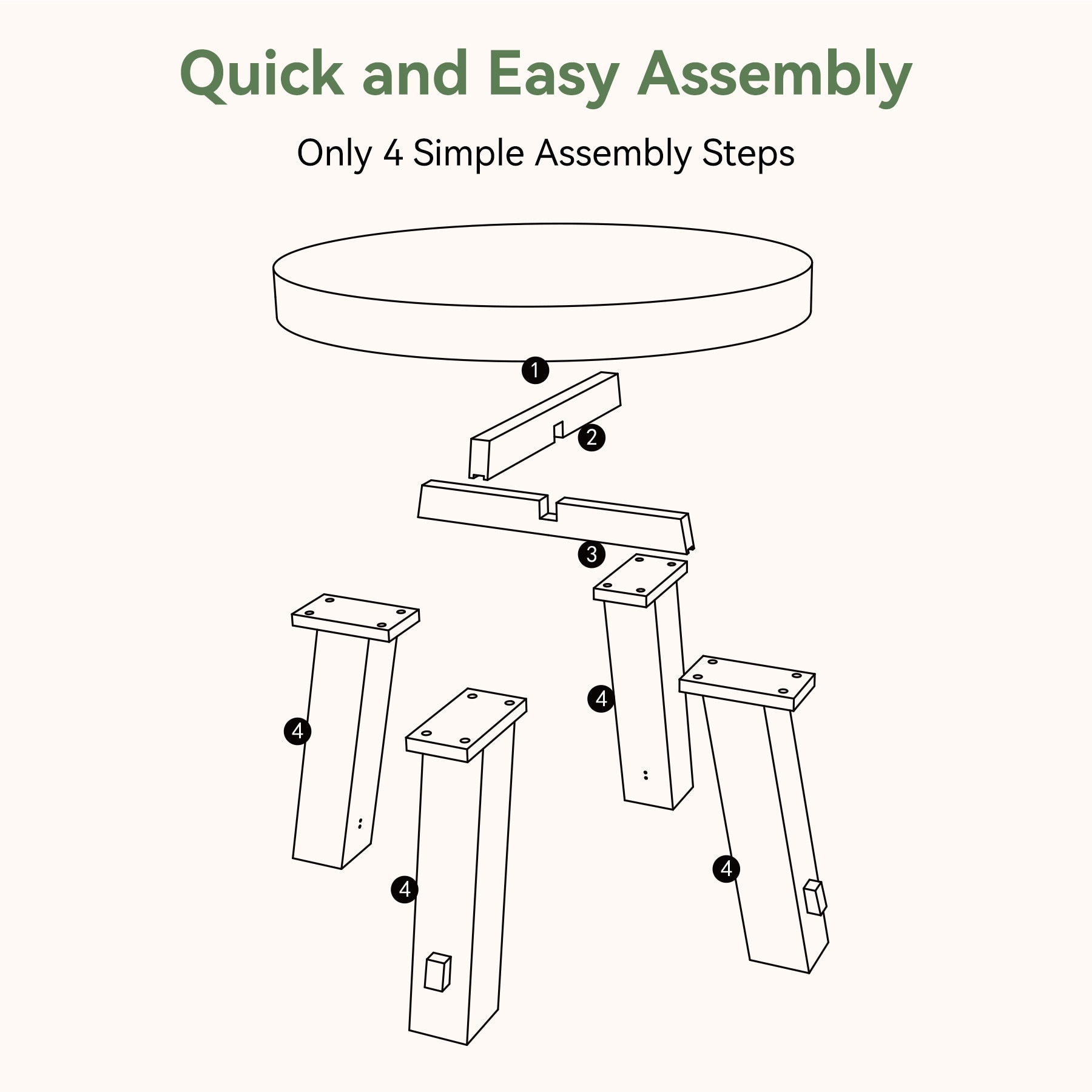 Quick and Easy Assembly

Only 4 Simple Assembly Steps

1

2

3

4

4

4

4