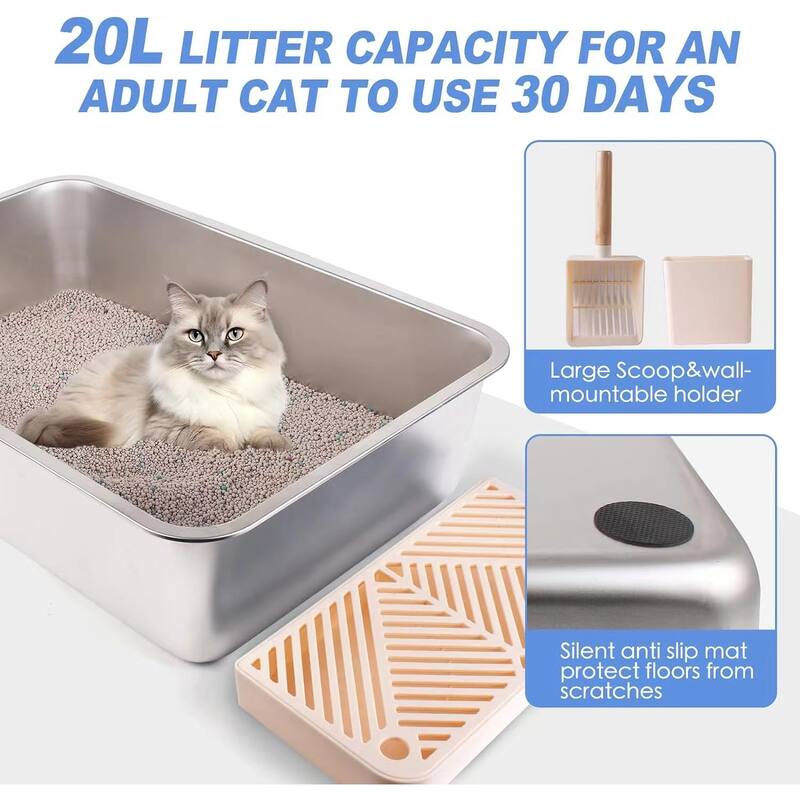 20L LITTER CAPACITY FOR AN ADULT CAT TO USE 30 DAYS

Large Scoop&wall-mountable holder

Silent anti slip mat protect floors from scratches