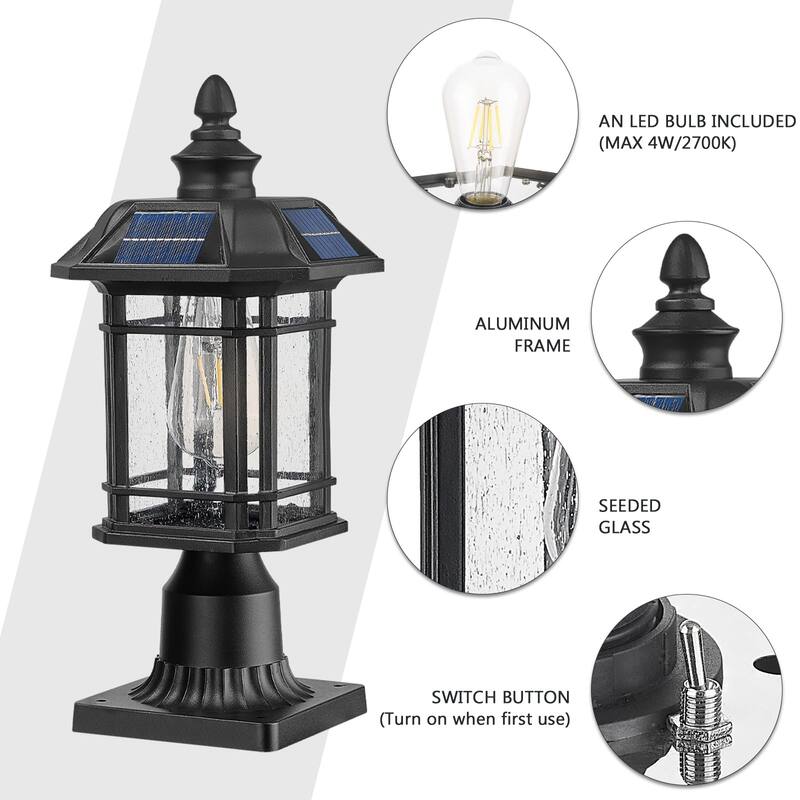 AN LED BULB INCLUDED
(MAX 4W/2700K)

ALUMINUM
FRAME

SEEDED
GLASS

SWITCH BUTTON
(Turn on when first use)