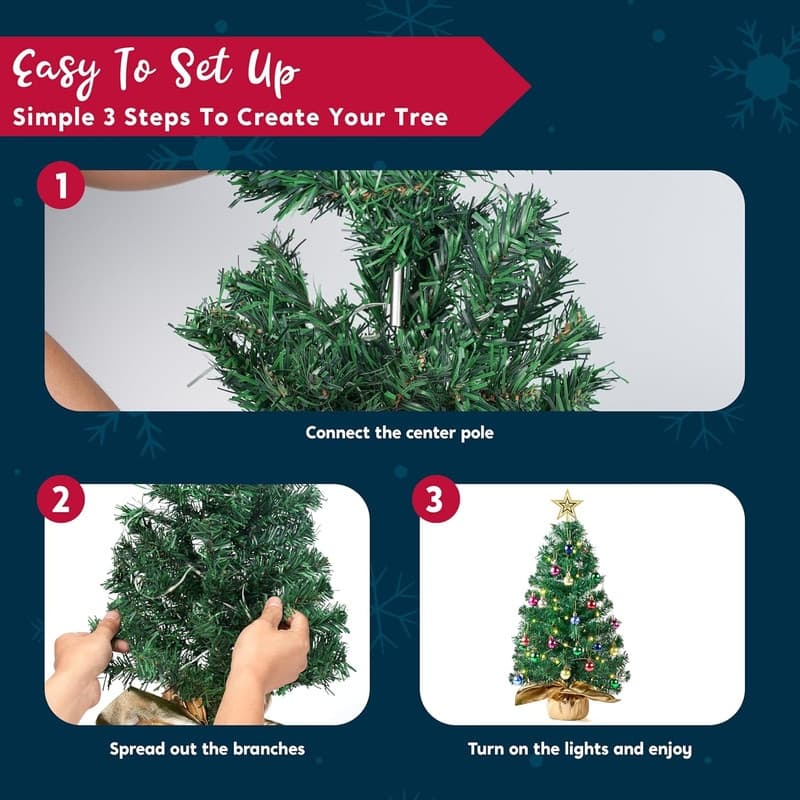 Easy To Set Up
Simple 3 Steps To Create Your Tree

1

Connect the center pole

2

Spread out the branches

3

Turn on the lights and enjoy