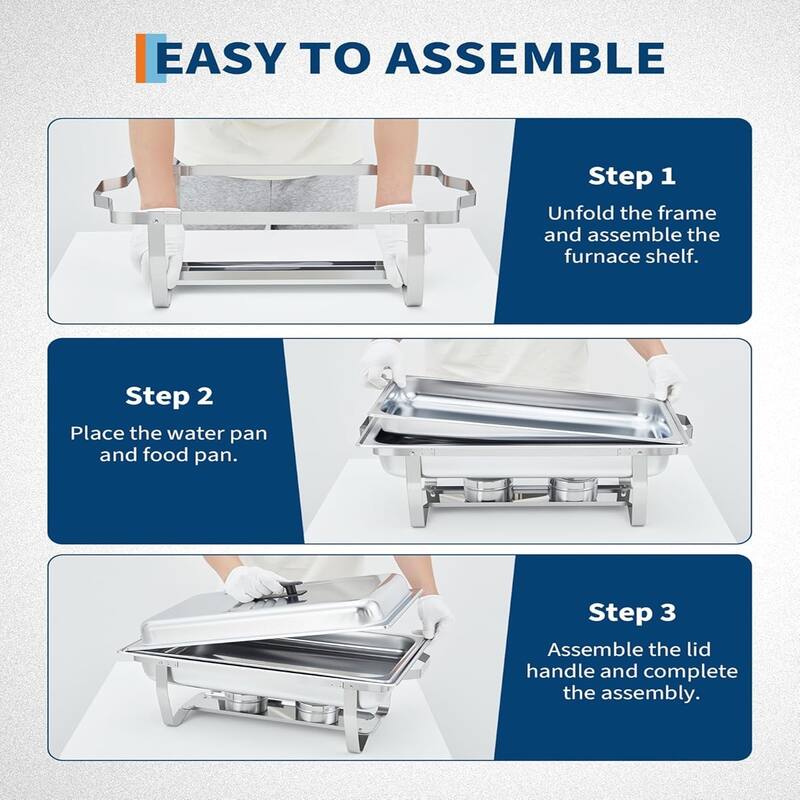 EASY TO ASSEMBLE

Step 1

Unfold the frame and assemble the furnace shelf.

Step 2

Place the water pan and food pan.

Step 3

Assemble the lid handle and complete the assembly.