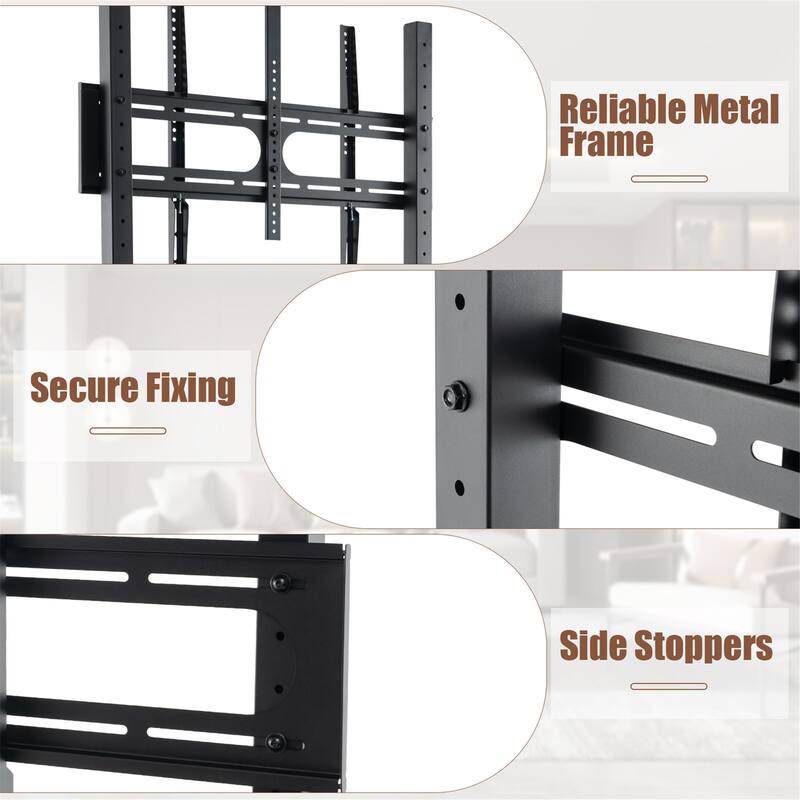 Reliable Metal Frame

Secure Fixing

Side Stoppers