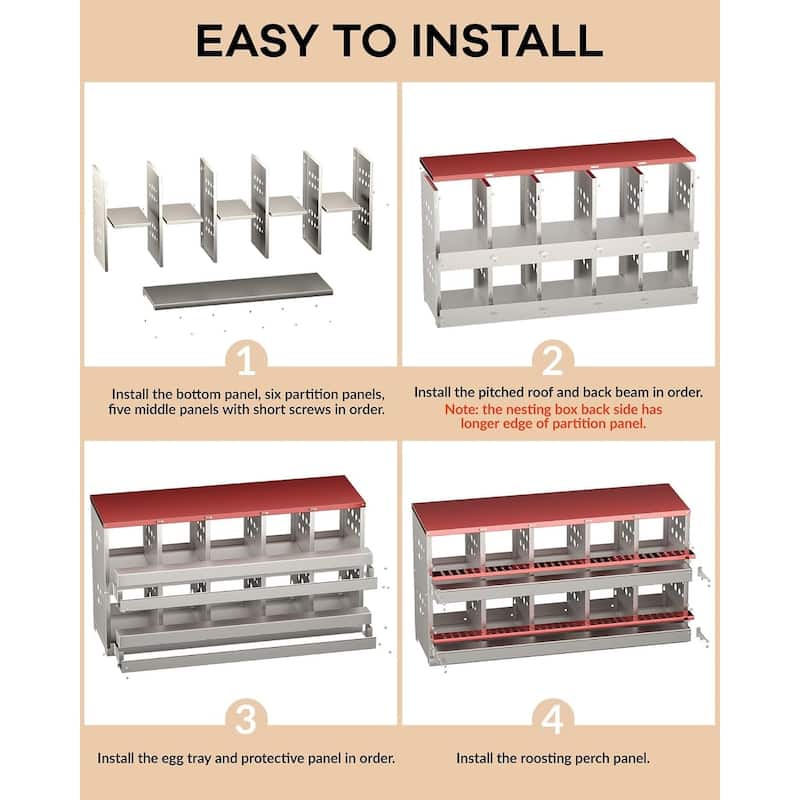 EASY TO INSTALL

1

Install the bottom panel, six partition panels, five middle panels with short screws in order.

2

Install the pitched roof and back beam in order.
Note: the nesting box back side has longer edge of partition panel.

3

Install the egg tray and protective panel in order.

4

Install the roosting perch panel.