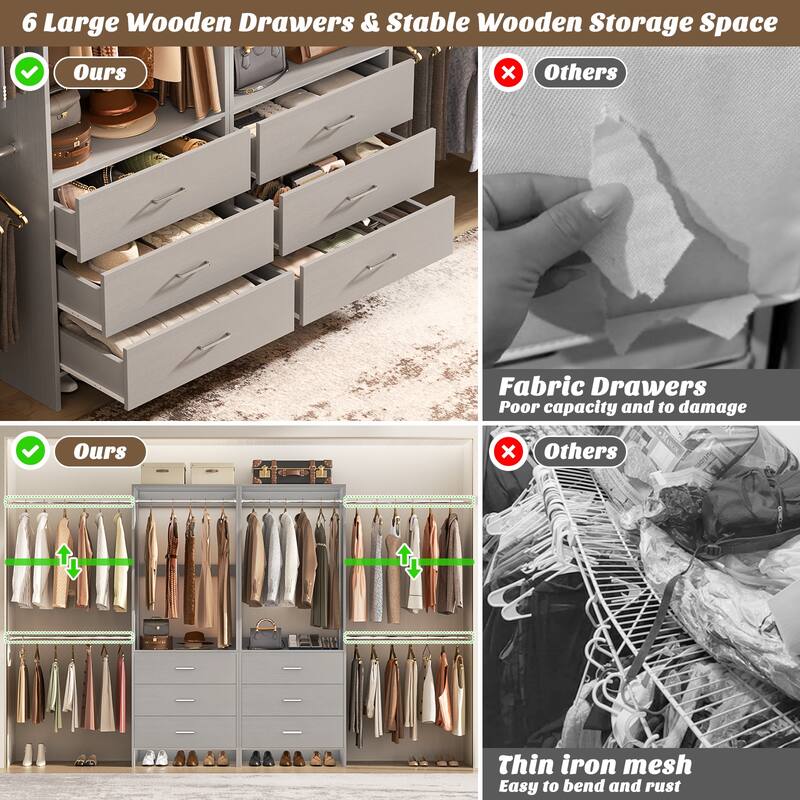 6 Large Wooden Drawers & Stable Wooden Storage Space

Ours

Others

Fabric Drawers
Poor capacity and to damage

Ours

Others

Thin iron mesh
Easy to bend and rust