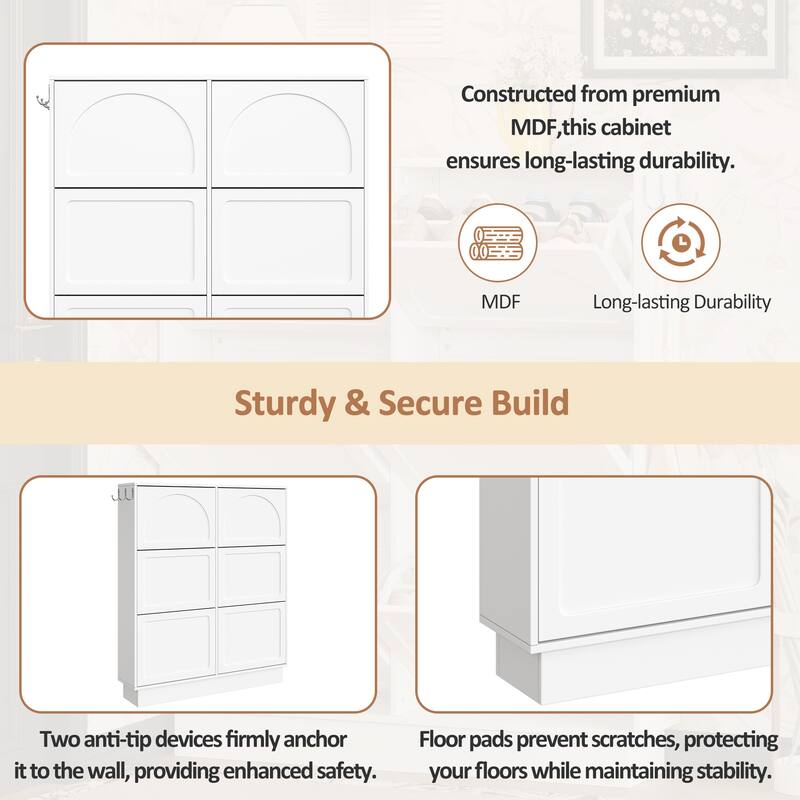 Constructed from premium MDF,this cabinet ensures long-lasting durability.

MDF

Long-lasting Durability

Sturdy & Secure Build

Two anti-tip devices firmly anchor it to the wall, providing enhanced safety.

Floor pads prevent scratches, protecting your floors while maintaining stability.