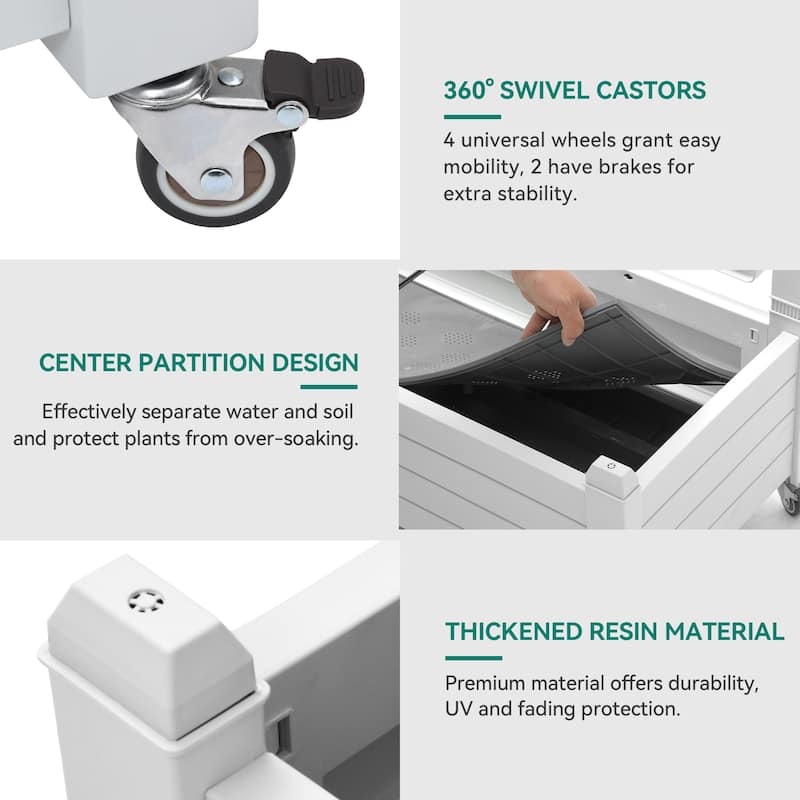 360° SWIVEL CASTORS

4 universal wheels grant easy mobility, 2 have brakes for extra stability.

CENTER PARTITION DESIGN

Effectively separate water and soil and protect plants from over-soaking.

THICKENED RESIN MATERIAL

Premium material offers durability, UV and fading protection.