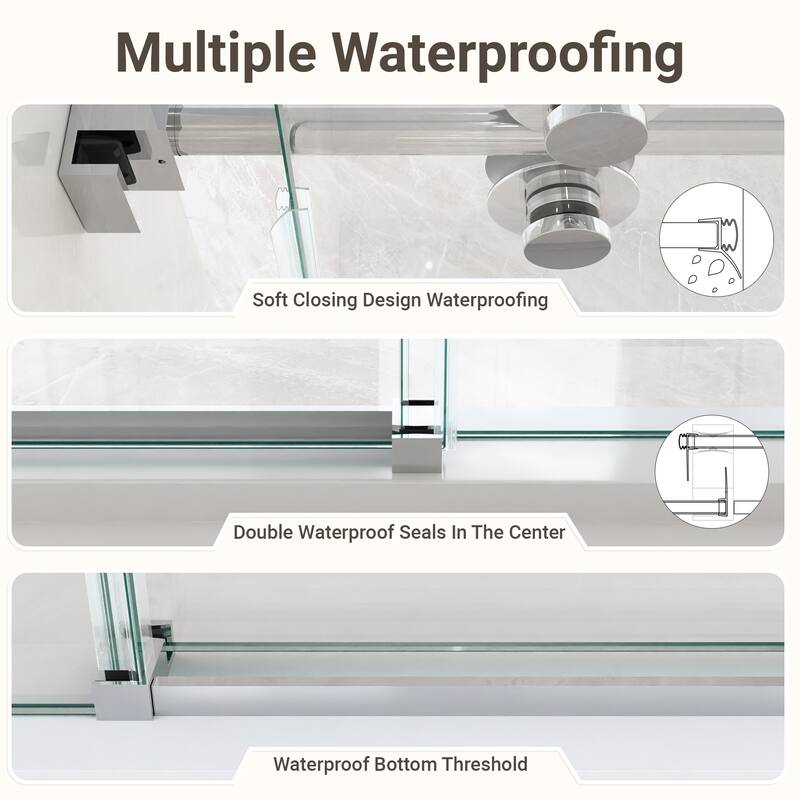 Multiple Waterproofing

Soft Closing Design Waterproofing

Double Waterproof Seals In The Center

Waterproof Bottom Threshold