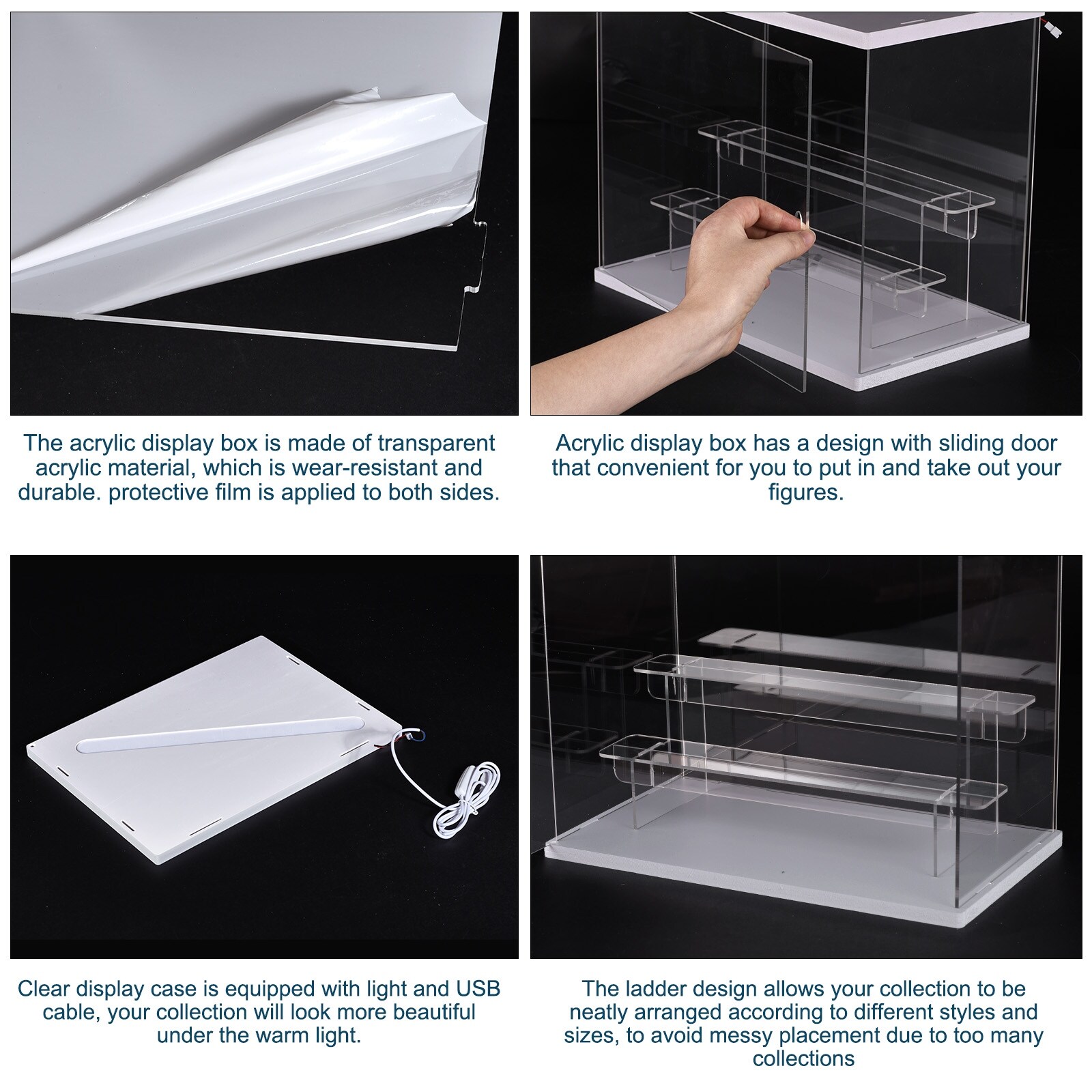 The acrylic display box is made of transparent acrylic material, which is wear-resistant and durable. protective film is applied to both sides.

Acrylic display box has a design with sliding door that convenient for you to put in and take out your figures.

Clear display case is equipped with light and USB cable, your collection will look more beautiful under the warm light.

The ladder design allows your collection to be neatly arranged according to different styles and sizes, to avoid messy placement due to too many collections