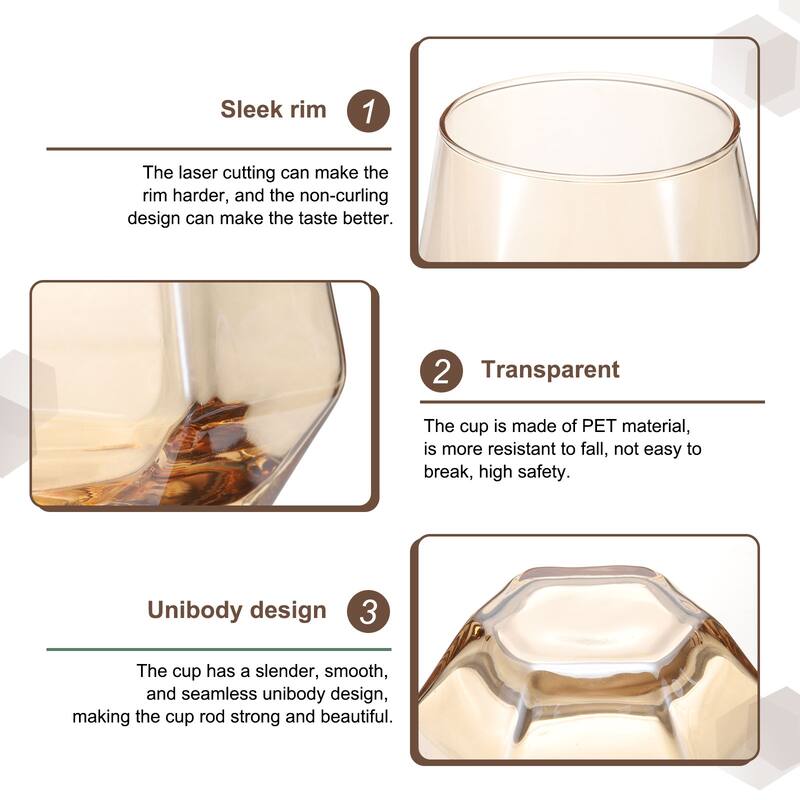 Sleek rim 1

The laser cutting can make the rim harder, and the non-curling design can make the taste better.

2 Transparent

The cup is made of PET material, is more resistant to fall, not easy to break, high safety.

Unibody design 3

The cup has a slender, smooth, and seamless unibody design, making the cup rod strong and beautiful.