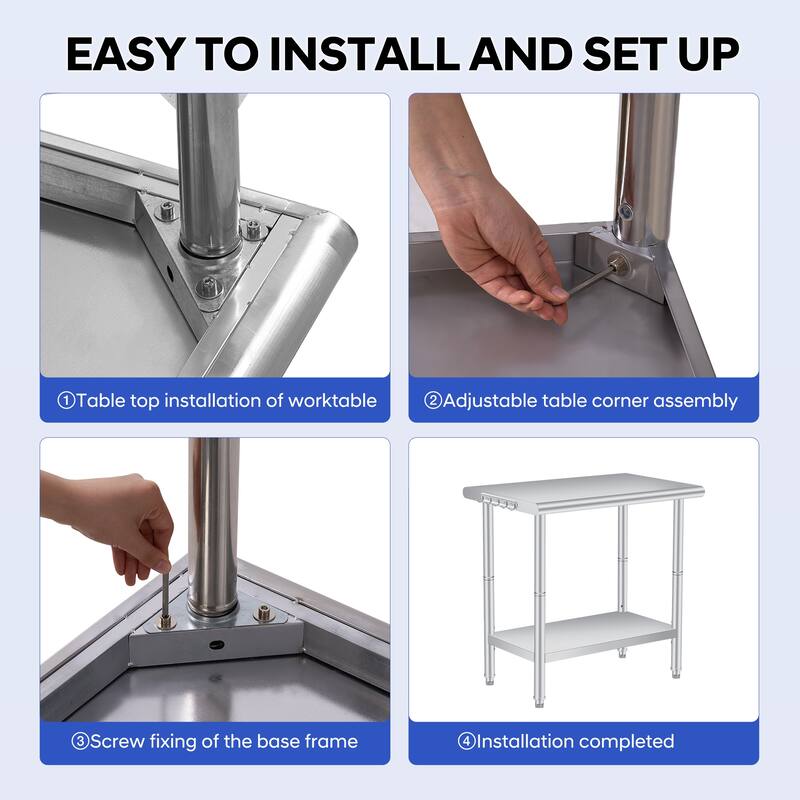 EASY TO INSTALL AND SET UP

①Table top installation of worktable

②Adjustable table corner assembly

③Screw fixing of the base frame

④Installation completed