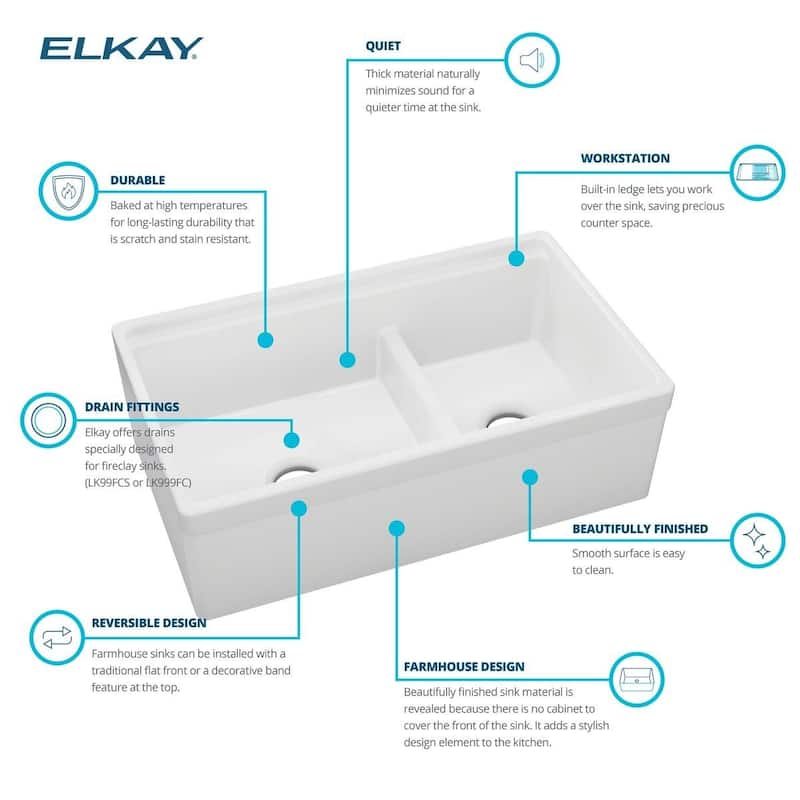 ELKAY

QUIET
Thick material naturally minimizes sound for a quieter time at the sink.

DURABLE
Baked at high temperatures for long-lasting durability that is scratch and stain resistant.

WORKSTATION
Built-in ledge lets you work over the sink, saving precious counter space.

DRAIN FITTINGS
Elkay offers drains specially designed for fireclay sinks. (LK99FCS or LK999FC)

BEAUTIFULLY FINISHED
Smooth surface is easy to clean.

REVERSIBLE DESIGN
Farmhouse sinks can be installed with a traditional flat front or a decorative band feature at the top.

FARMHOUSE DESIGN
Beautifully finished sink material is revealed because there is no cabinet to cover the front of the sink. It adds a stylish design element to the kitchen.