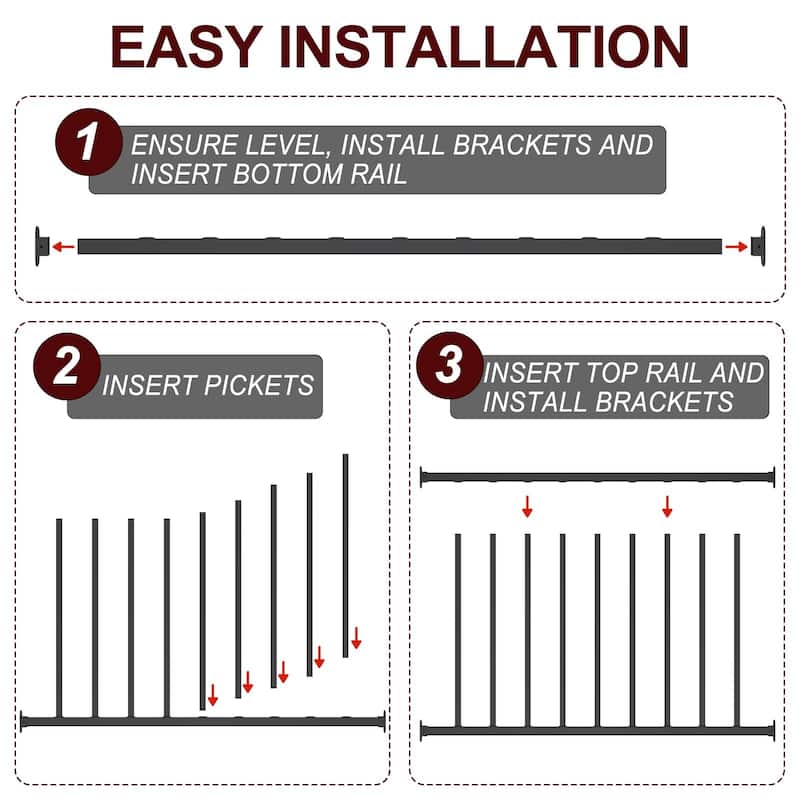 EASY INSTALLATION

1 ENSURE LEVEL, INSTALL BRACKETS AND INSERT BOTTOM RAIL

2 INSERT PICKETS

3 INSERT TOP RAIL AND INSTALL BRACKETS