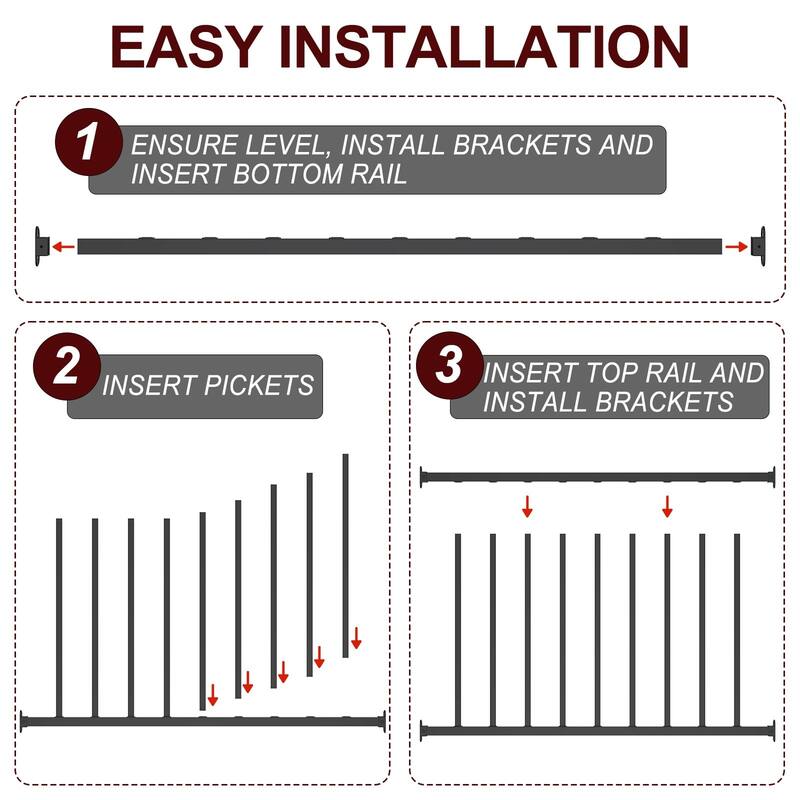 EASY INSTALLATION

1 ENSURE LEVEL, INSTALL BRACKETS AND INSERT BOTTOM RAIL

2 INSERT PICKETS

3 INSERT TOP RAIL AND INSTALL BRACKETS