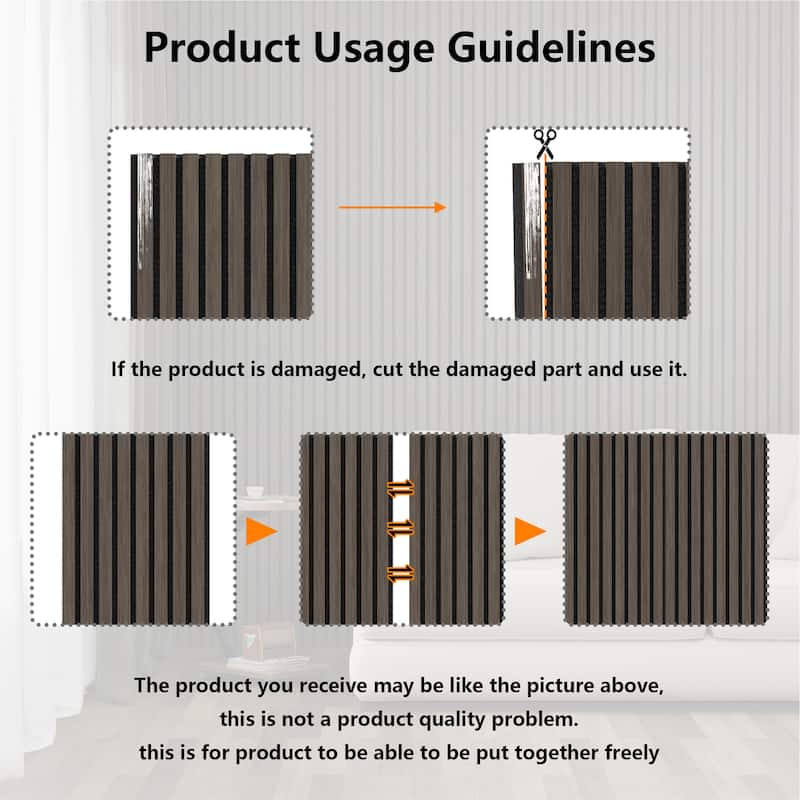 Product Usage Guidelines

If the product is damaged, cut the damaged part and use it.

The product you receive may be like the picture above,
this is not a product quality problem.
this is for product to be able to be put together freely