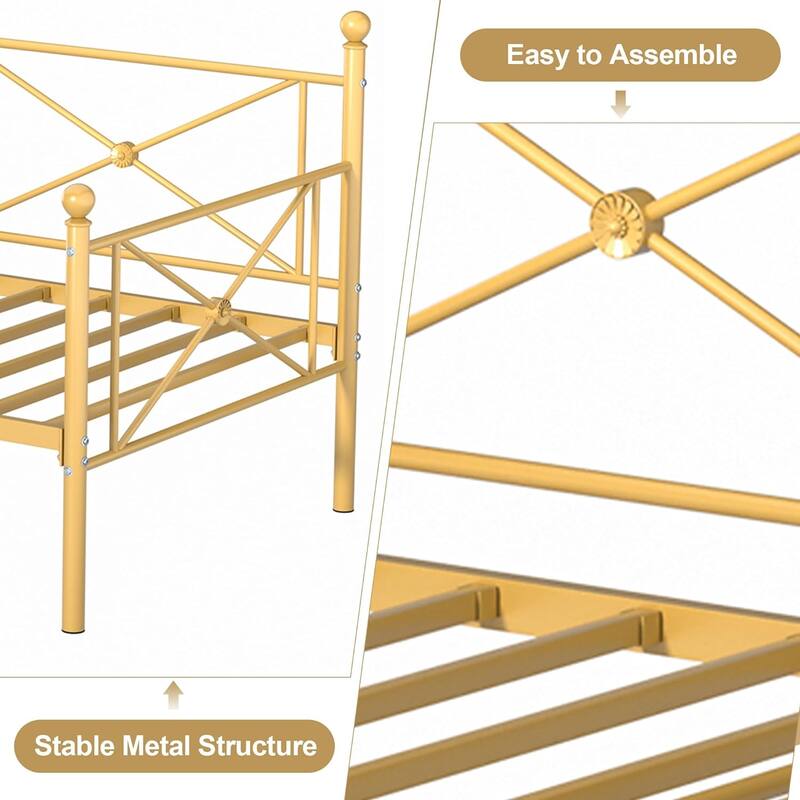 Easy to Assemble

Stable Metal Structure