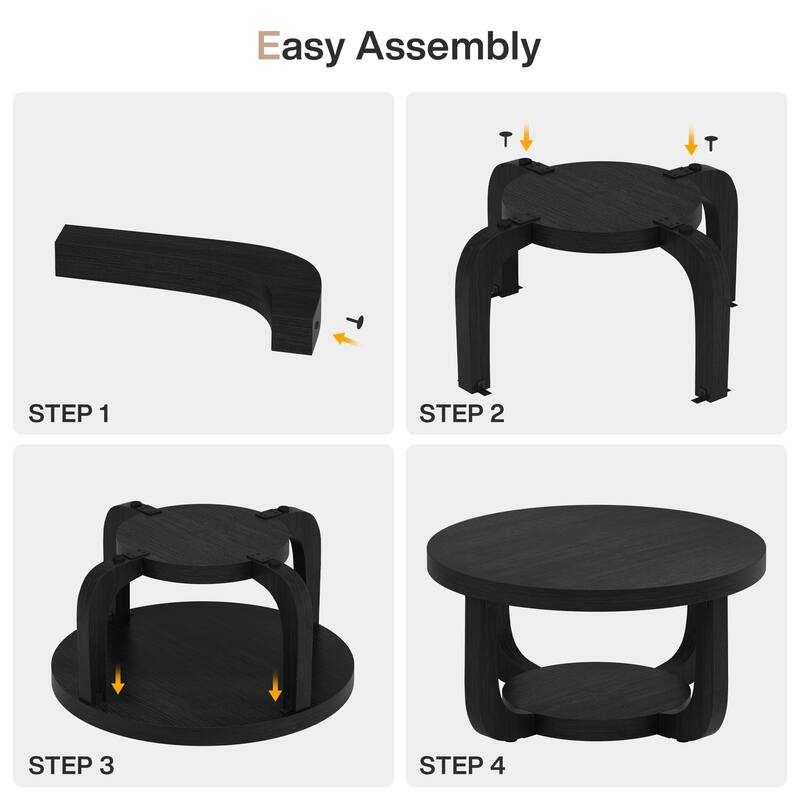 Easy Assembly

STEP 1

STEP 2

STEP 3

STEP 4