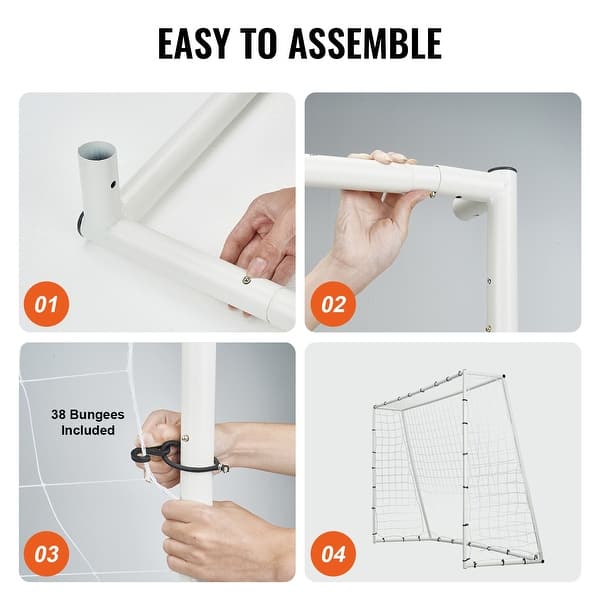 EASY TO ASSEMBLE

01

02

38 Bungees Included

03

04