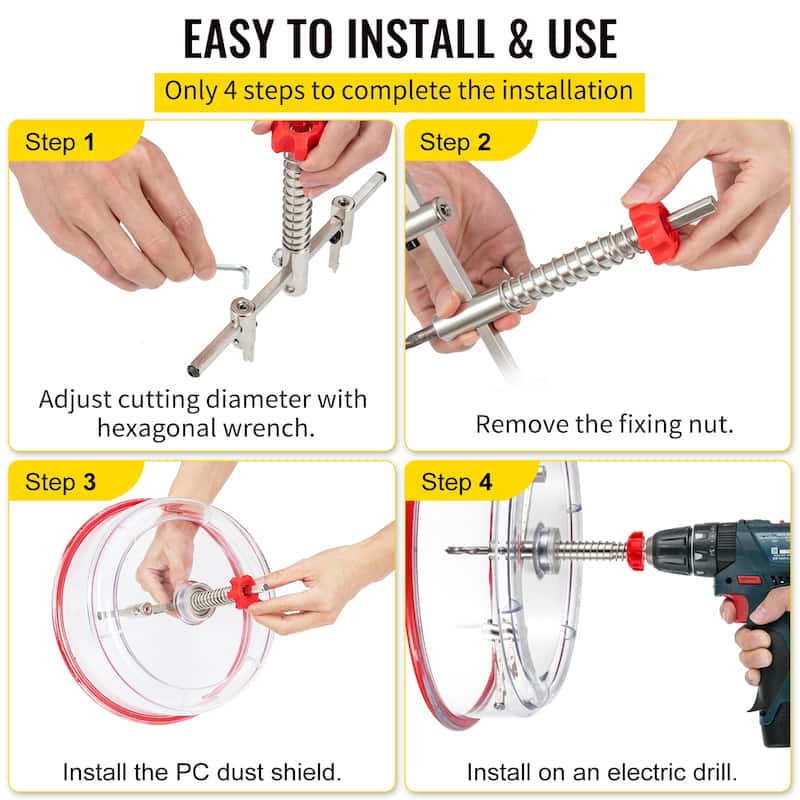 EASY TO INSTALL & USE

Only 4 steps to complete the installation

Step 1

Adjust cutting diameter with hexagonal wrench.

Step 2

Remove the fixing nut.

Step 3

Install the PC dust shield.

Step 4

Install on an electric drill.