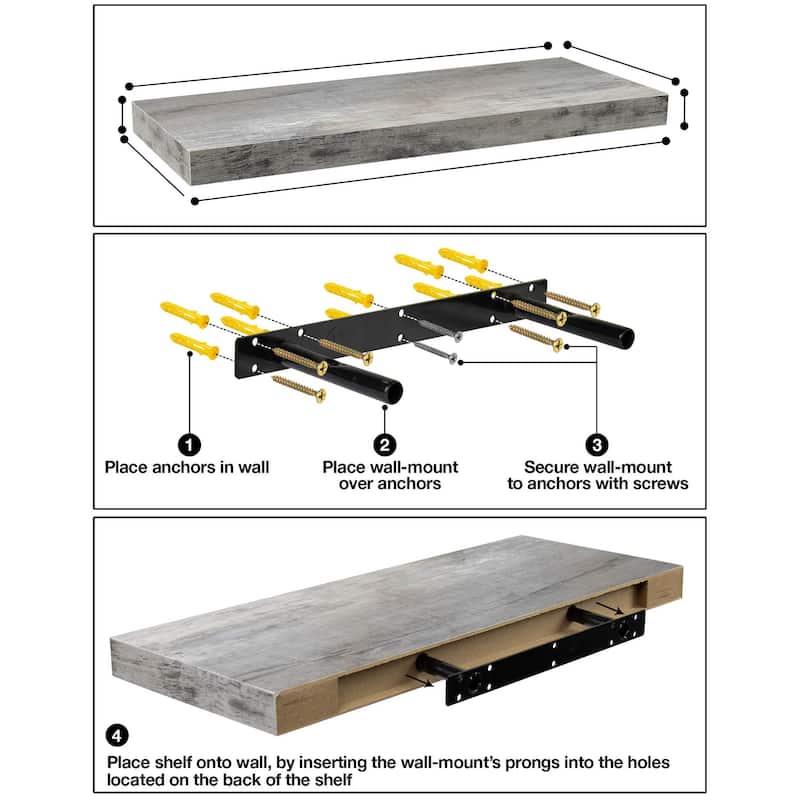 1
Place anchors in wall

2
Place wall-mount over anchors

3
Secure wall-mount to anchors with screws

4
Place shelf onto wall, by inserting the wall-mount's prongs into the holes located on the back of the shelf