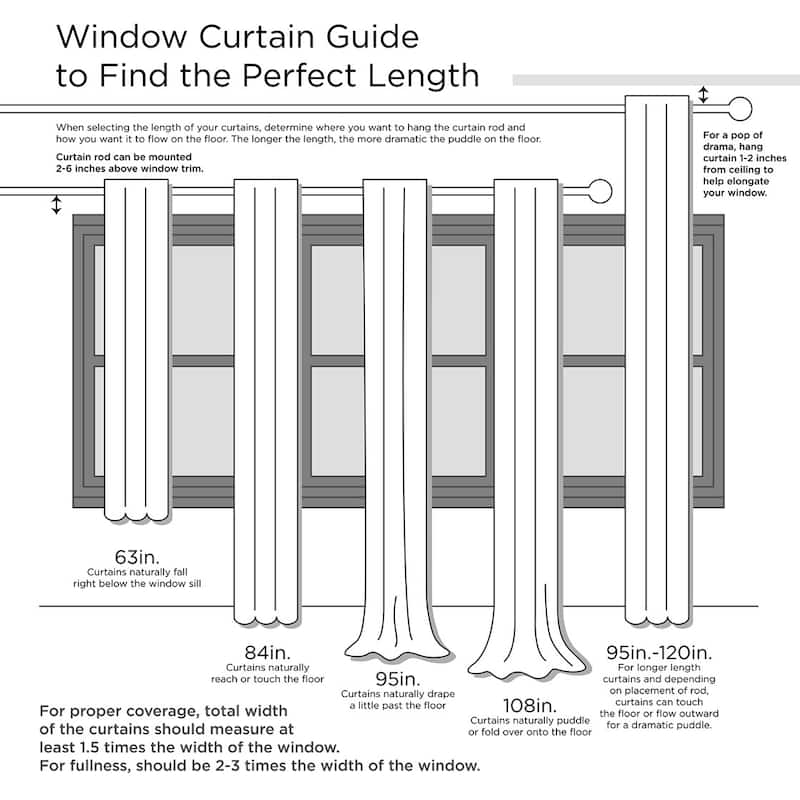 Window Curtain Guide to Find the Perfect Length

When selecting the length of your curtains, determine where you want to hang the curtain rod and how you want it to flow on the floor. The longer the length, the more dramatic the puddle on the floor.

Curtain rod can be mounted 2-6 inches above window trim.

For a pop of drama, hang curtain 1-2 inches from ceiling to help elongate your window.

63in.
Curtains naturally fall right below the window sill

84in.
Curtains naturally reach or touch the floor

95in.
Curtains naturally drape a little past the floor

108in.
Curtains naturally puddle or fold over onto the floor

95in.-120in.
For longer length curtains and depending on placement of rod, curtains can touch the floor or flow outward for a dramatic puddle.

For proper coverage, total width of the curtains should measure at least 1.5 times the width of the window.
For fullness, should be 2-3 times the width of the window.