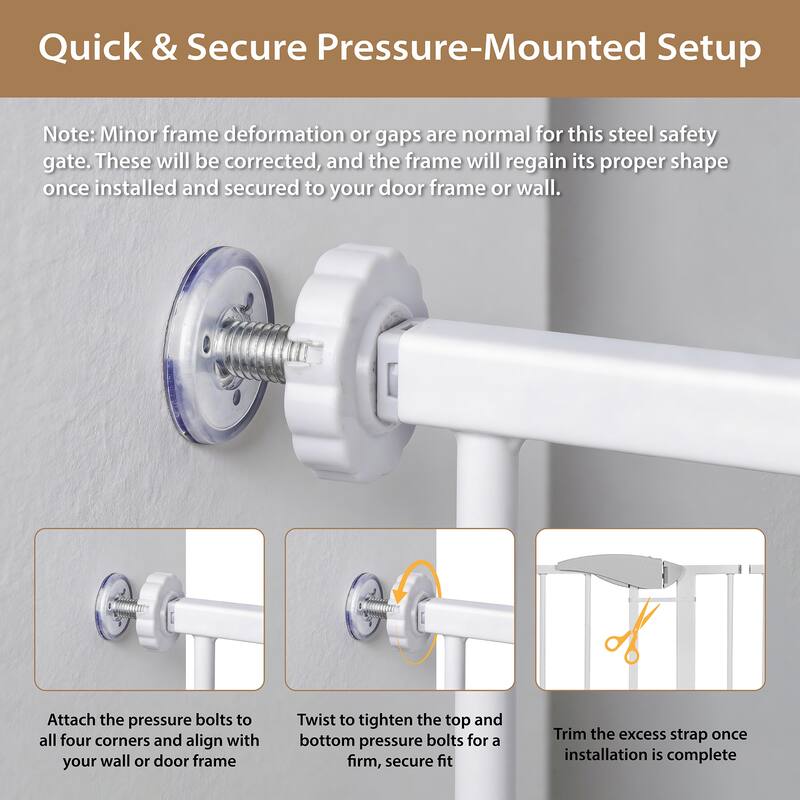 Quick & Secure Pressure-Mounted Setup

Note: Minor frame deformation or gaps are normal for this steel safety gate. These will be corrected, and the frame will regain its proper shape once installed and secured to your door frame or wall.

Attach the pressure bolts to all four corners and align with your wall or door frame

Twist to tighten the top and bottom pressure bolts for a firm, secure fit

Trim the excess strap once installation is complete