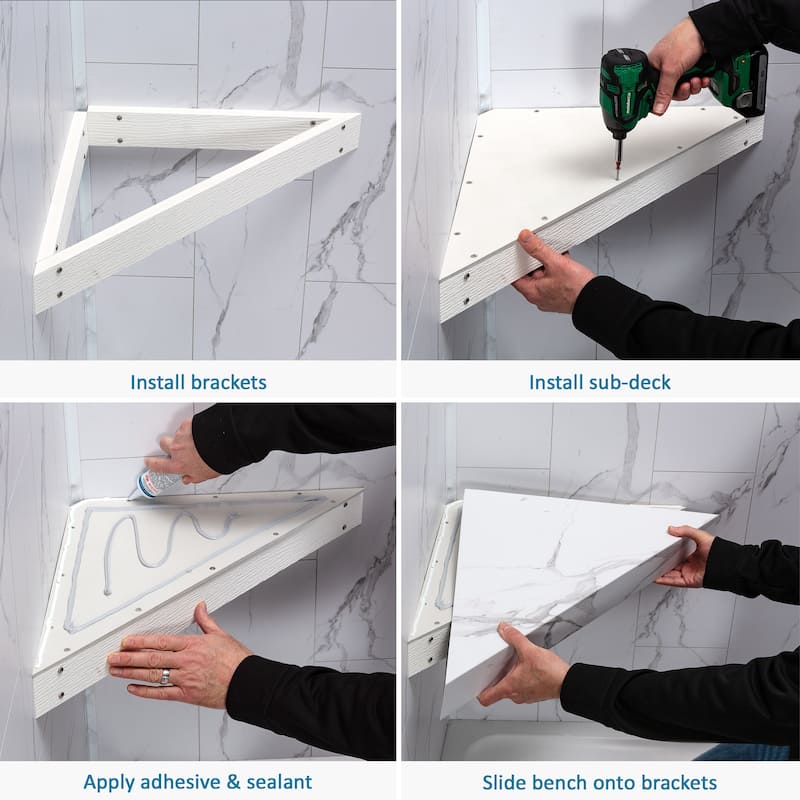 Install brackets

Install sub-deck

Apply adhesive & sealant

Slide bench onto brackets