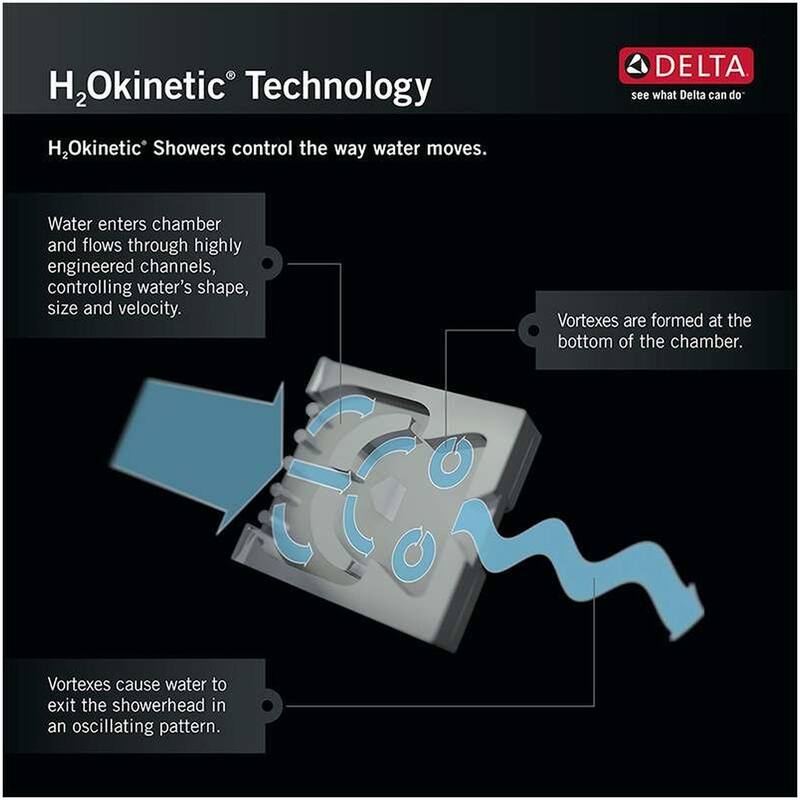 $H_2$Okinetic® Technology

DELTA
see what Delta can do™

$H_2$Okinetic® Showers control the way water moves.

Water enters chamber and flows through highly engineered channels, controlling water's shape, size and velocity.

Vortexes are formed at the bottom of the chamber.

Vortexes cause water to exit the showerhead in an oscillating pattern.