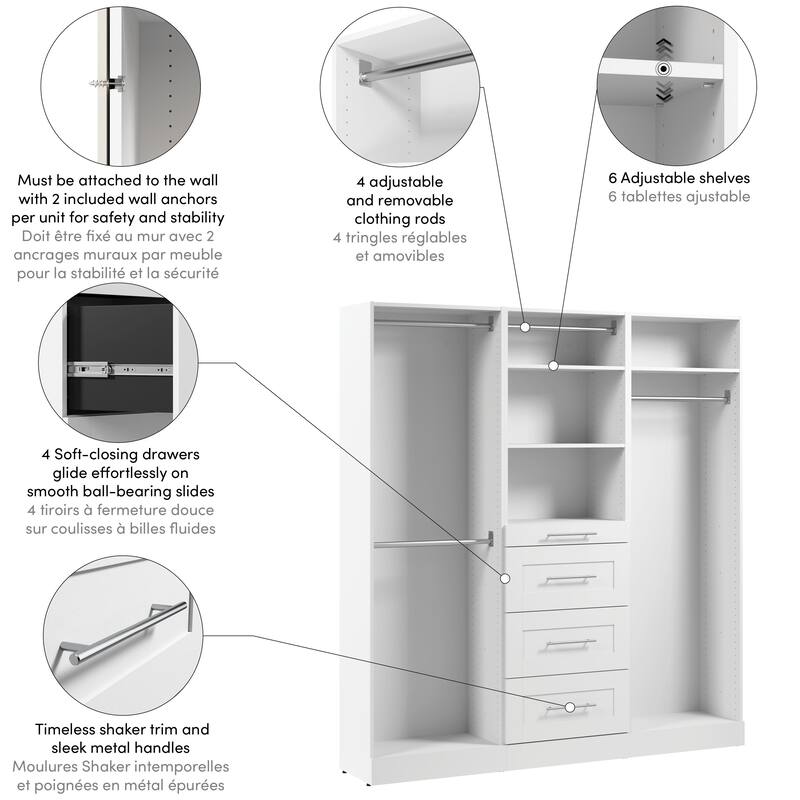 Must be attached to the wall with 2 included wall anchors per unit for safety and stability
Doit être fixé au mur avec 2 ancrages muraux par meuble pour la stabilité et la sécurité

4 adjustable and removable clothing rods
4 tringles réglables et amovibles

6 Adjustable shelves
6 tablettes ajustable

4 Soft-closing drawers glide effortlessly on smooth ball-bearing slides
4 tiroirs à fermeture douce sur coulisses à billes fluides

Timeless shaker trim and sleek metal handles
Moulures Shaker intemporelles et poignées en métal épurées