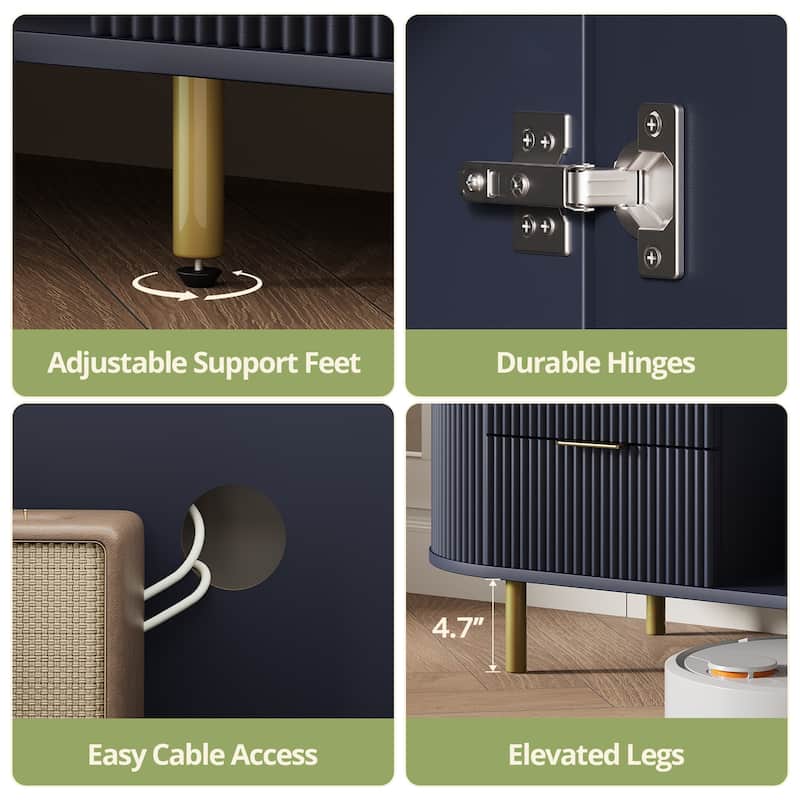 Adjustable Support Feet

Durable Hinges

Easy Cable Access

4.7"

Elevated Legs