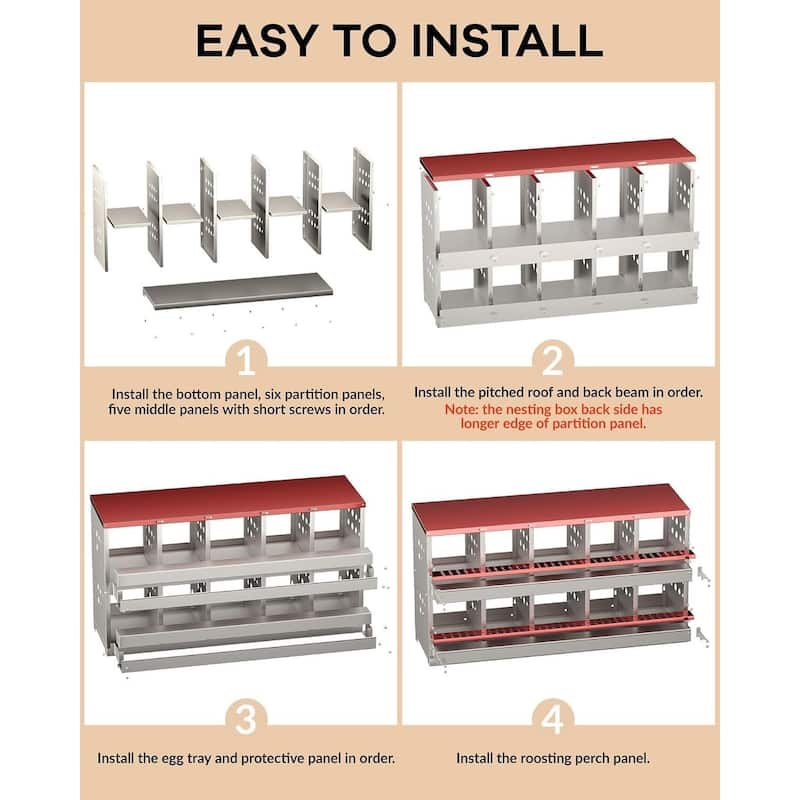 EASY TO INSTALL

1

Install the bottom panel, six partition panels, five middle panels with short screws in order.

2

Install the pitched roof and back beam in order.

Note: the nesting box back side has longer edge of partition panel.

3

Install the egg tray and protective panel in order.

4

Install the roosting perch panel.