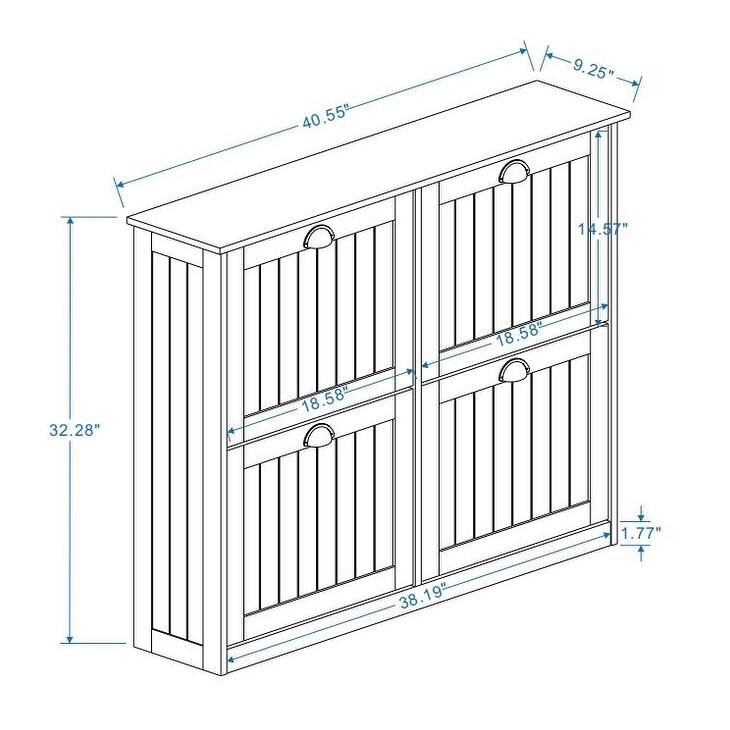 40.55"
9.25"
14.57"
18.58"
18.58"
32.28"
1.77"
38.19"