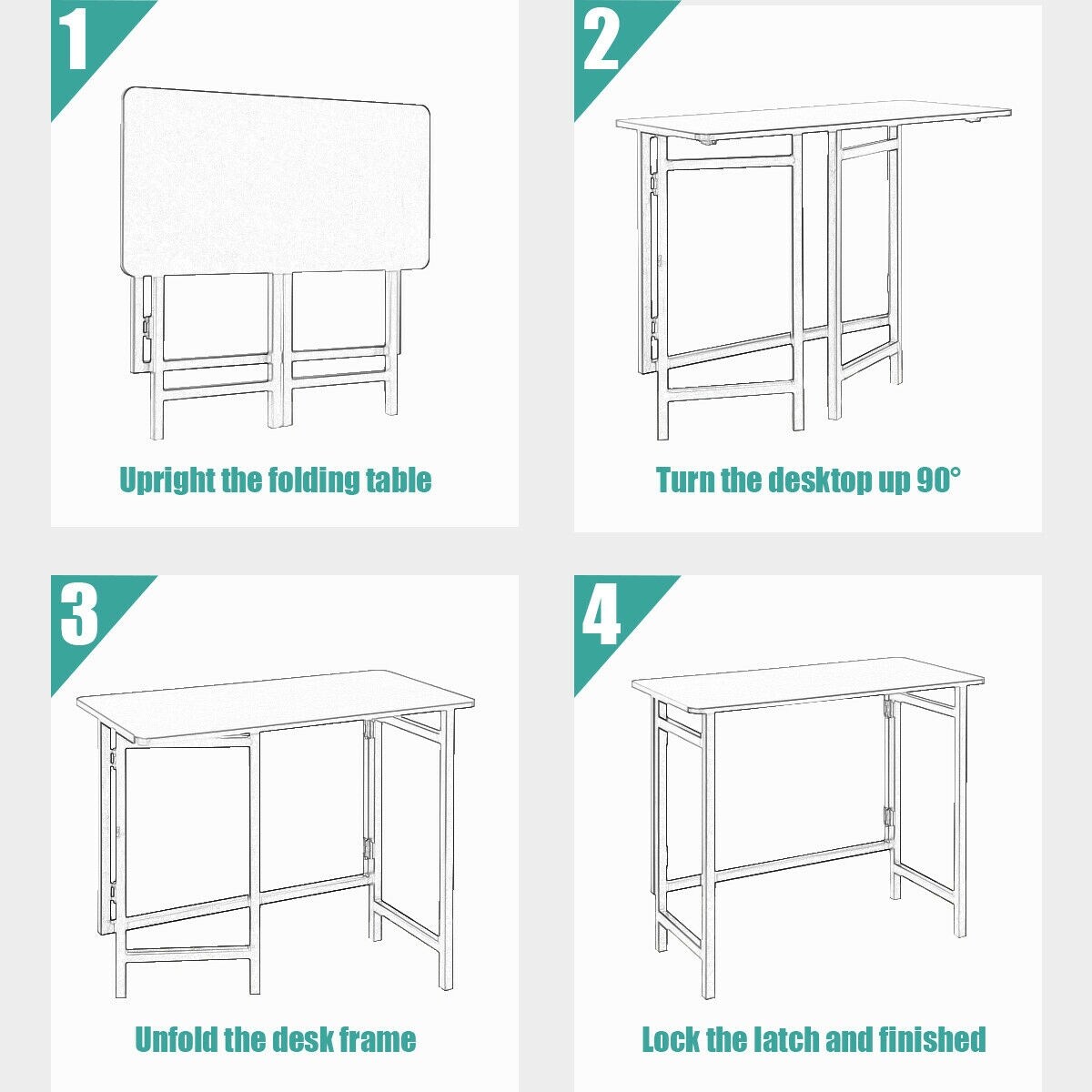 1

Upright the folding table

2

Turn the desktop up 90°

3

Unfold the desk frame

4

Lock the latch and finished