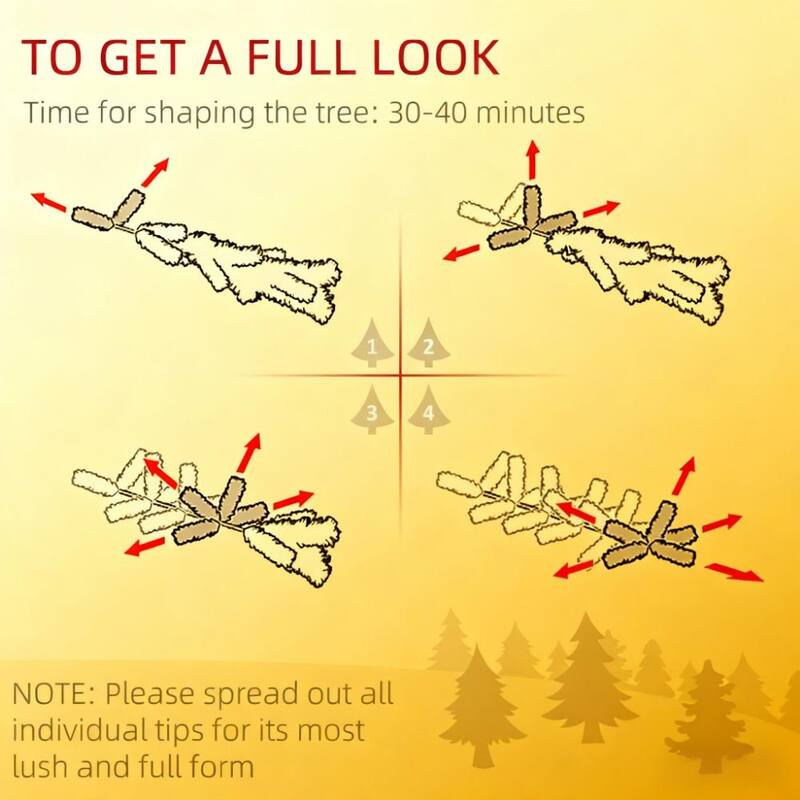 TO GET A FULL LOOK

Time for shaping the tree: 30-40 minutes

1 2

3 4

NOTE: Please spread out all individual tips for its most lush and full form