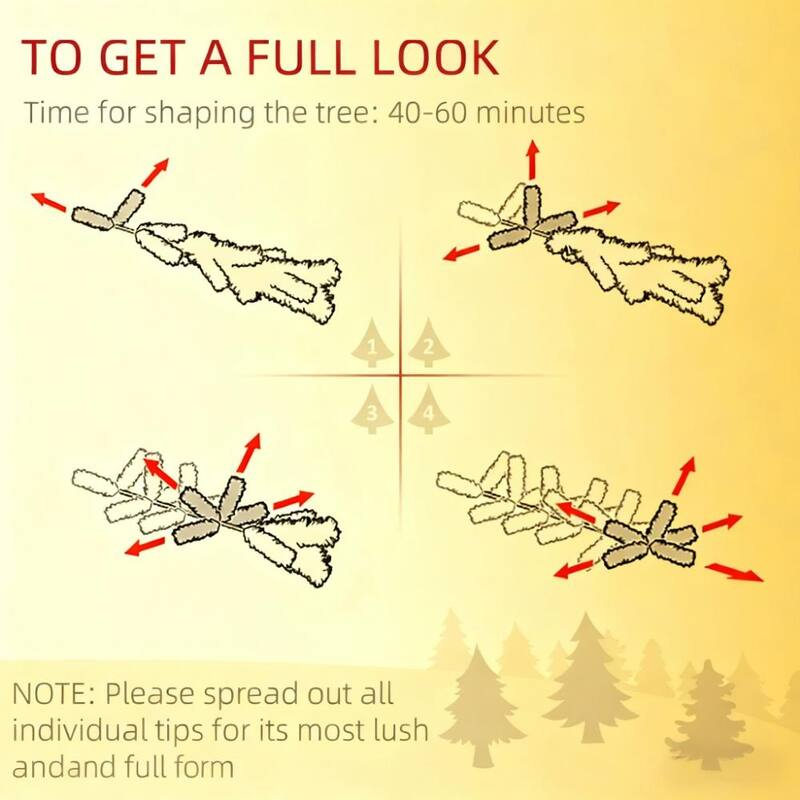 TO GET A FULL LOOK

Time for shaping the tree: 40-60 minutes

1
2
3
4

NOTE: Please spread out all individual tips for its most lush andand full form