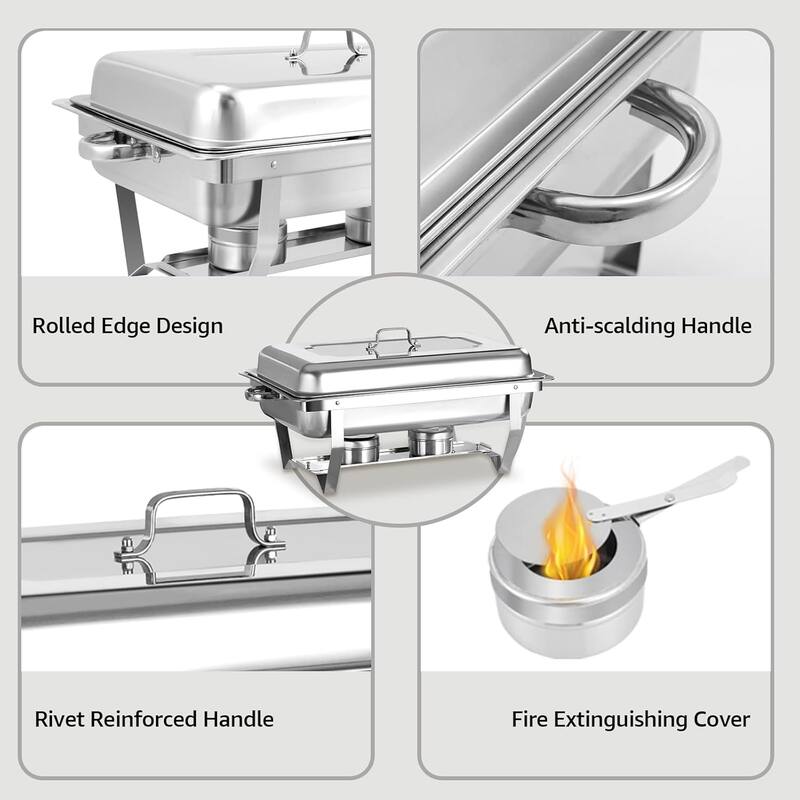 Rolled Edge Design

Anti-scalding Handle

Rivet Reinforced Handle

Fire Extinguishing Cover