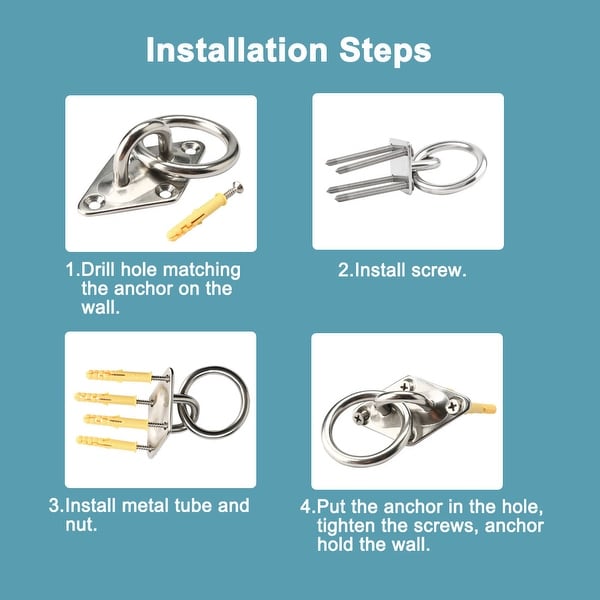 Installation Steps

1.Drill hole matching the anchor on the wall.

2.Install screw.

3.Install metal tube and nut.

4.Put the anchor in the hole, tighten the screws, anchor hold the wall.