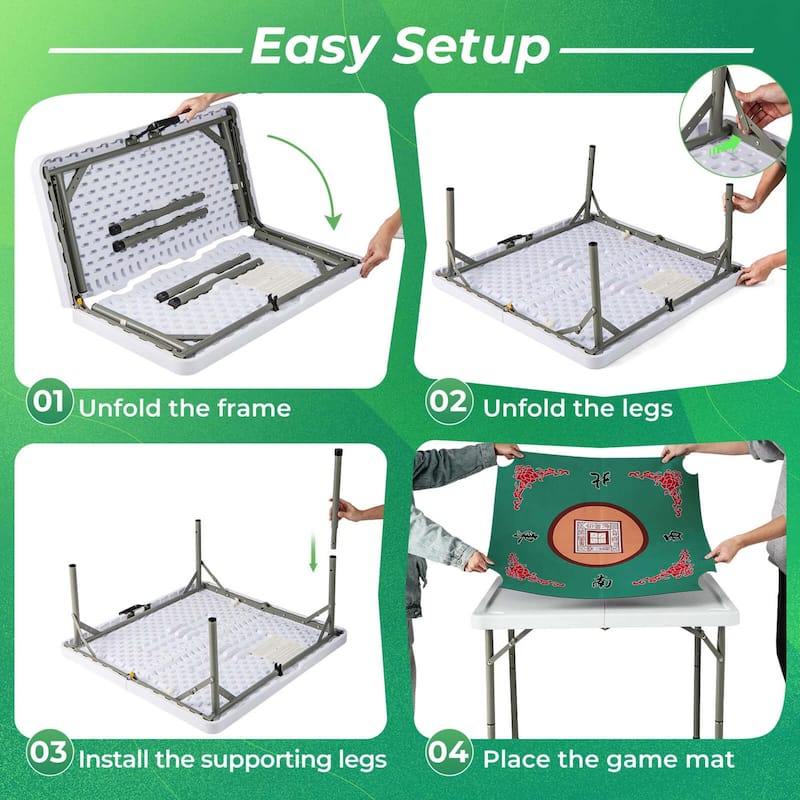 Easy Setup

01 Unfold the frame

02 Unfold the legs

03 Install the supporting legs

04 Place the game mat

北

東

西

南