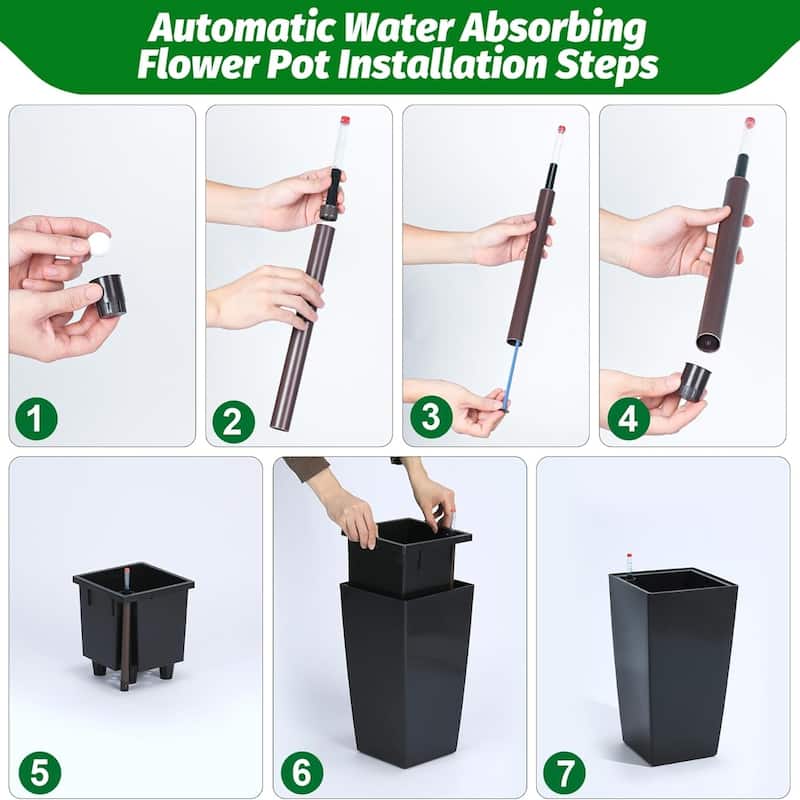 Automatic Water Absorbing Flower Pot Installation Steps

1

2

3

4

5

6

7