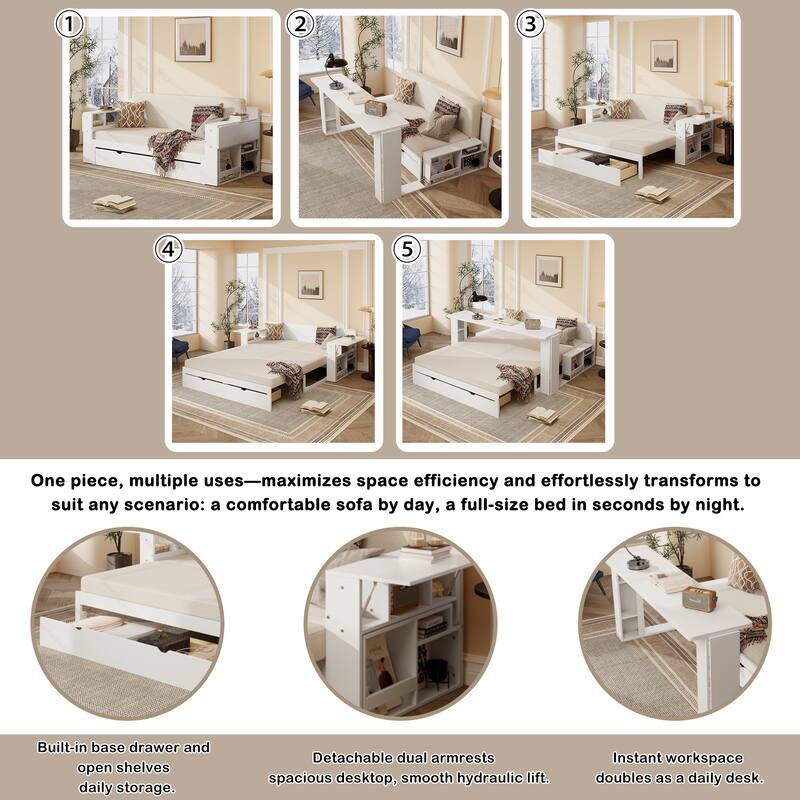 1
2
3
4
5

One piece, multiple uses—maximizes space efficiency and effortlessly transforms to suit any scenario: a comfortable sofa by day, a full-size bed in seconds by night.

Built-in base drawer and open shelves daily storage.

Detachable dual armrests spacious desktop, smooth hydraulic lift.

Instant workspace doubles as a daily desk.