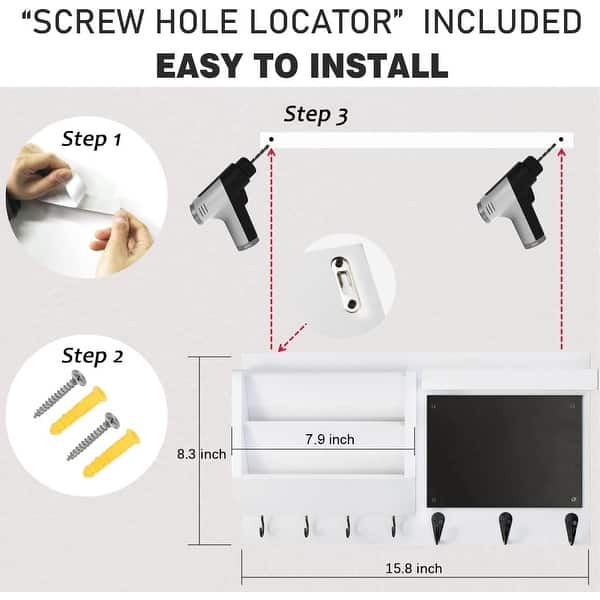 “SCREW HOLE LOCATOR” INCLUDED
EASY TO INSTALL

Step 3

Step 1

Step 2

8.3 inch

7.9 inch

15.8 inch