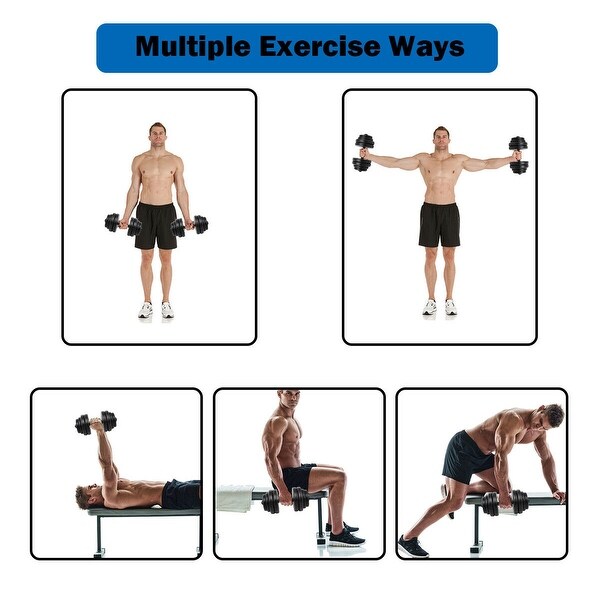 Multiple Exercise Ways