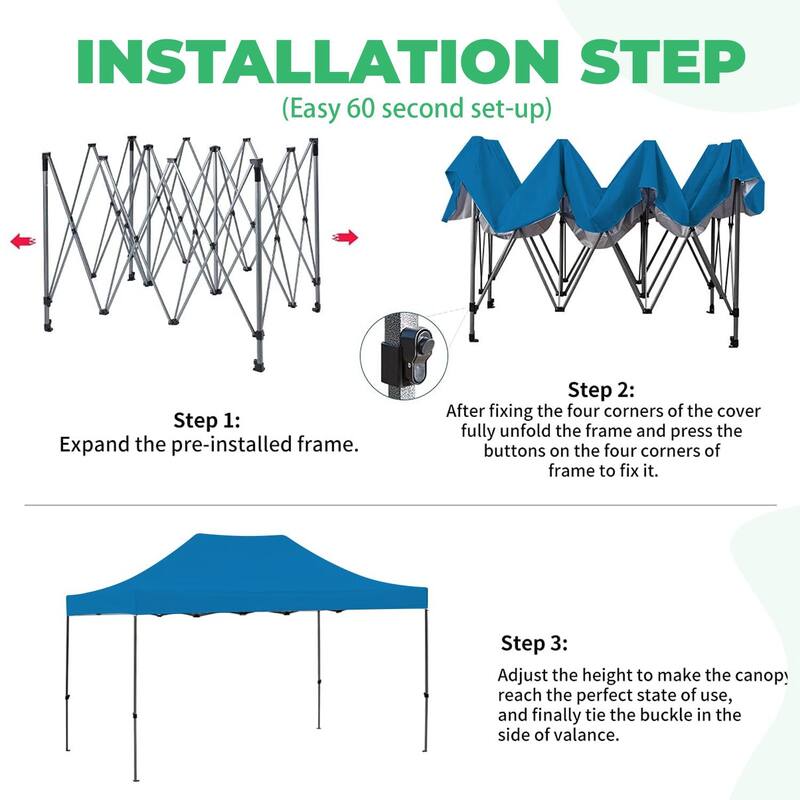 INSTALLATION STEP
(Easy 60 second set-up)

Step 1:
Expand the pre-installed frame.

Step 2:
After fixing the four corners of the cover fully unfold the frame and press the buttons on the four corners of frame to fix it.

Step 3:
Adjust the height to make the canopy reach the perfect state of use, and finally tie the buckle in the side of valance.