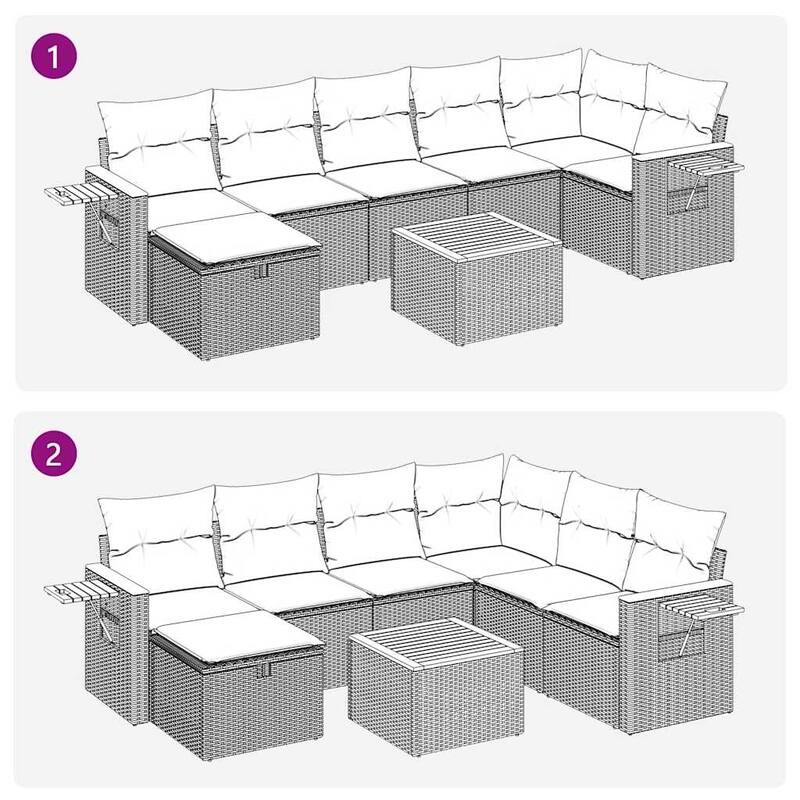 1

2