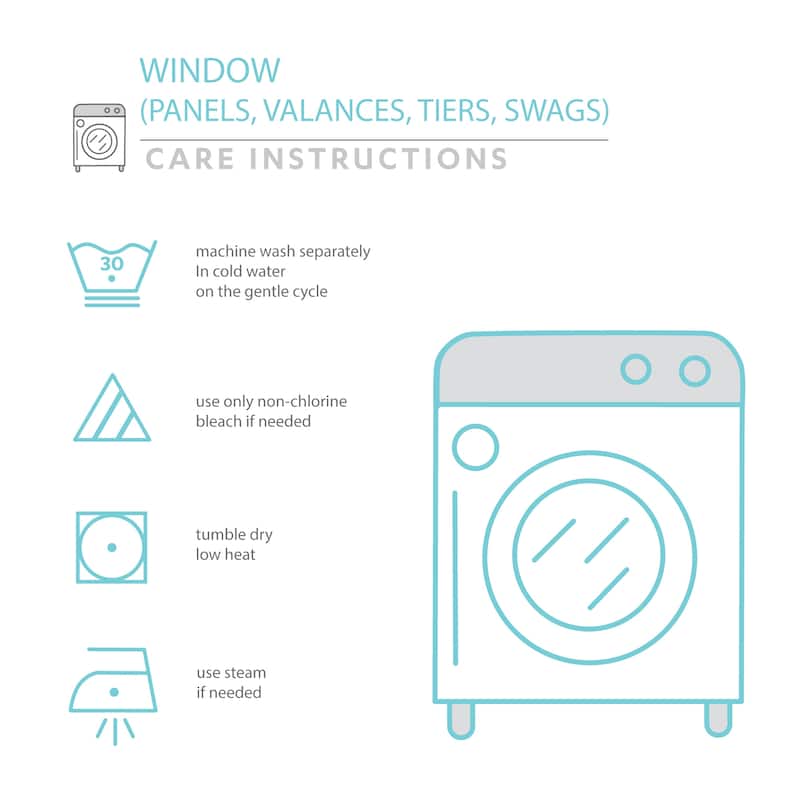 WINDOW
(PANELS, VALANCES, TIERS, SWAGS)

CARE INSTRUCTIONS

30

machine wash separately
In cold water
on the gentle cycle

use only non-chlorine
bleach if needed

tumble dry
low heat

use steam
if needed