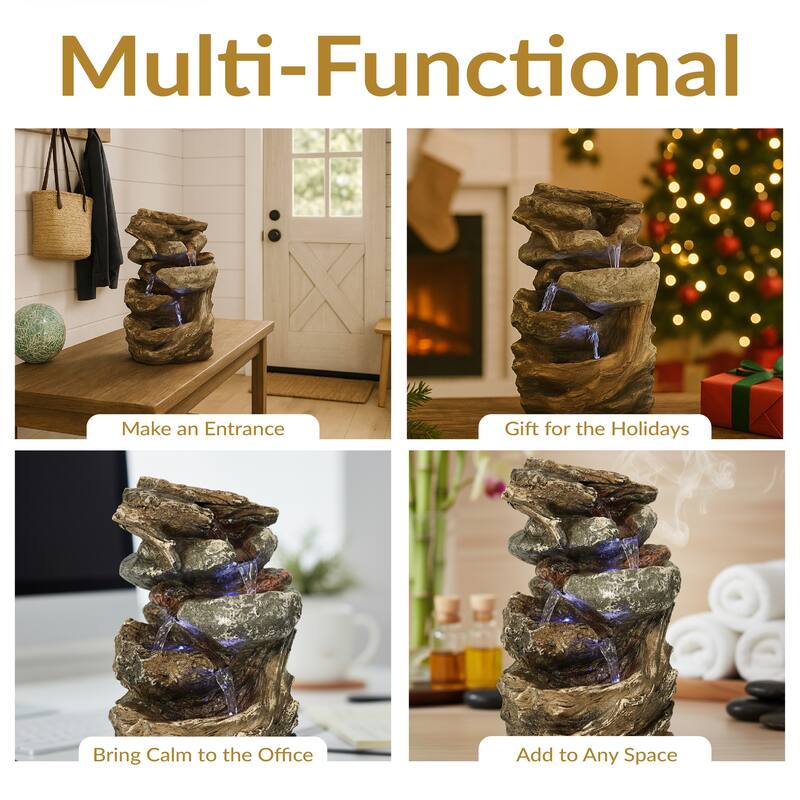 Multi-Functional

Make an Entrance

Gift for the Holidays

Bring Calm to the Office

Add to Any Space