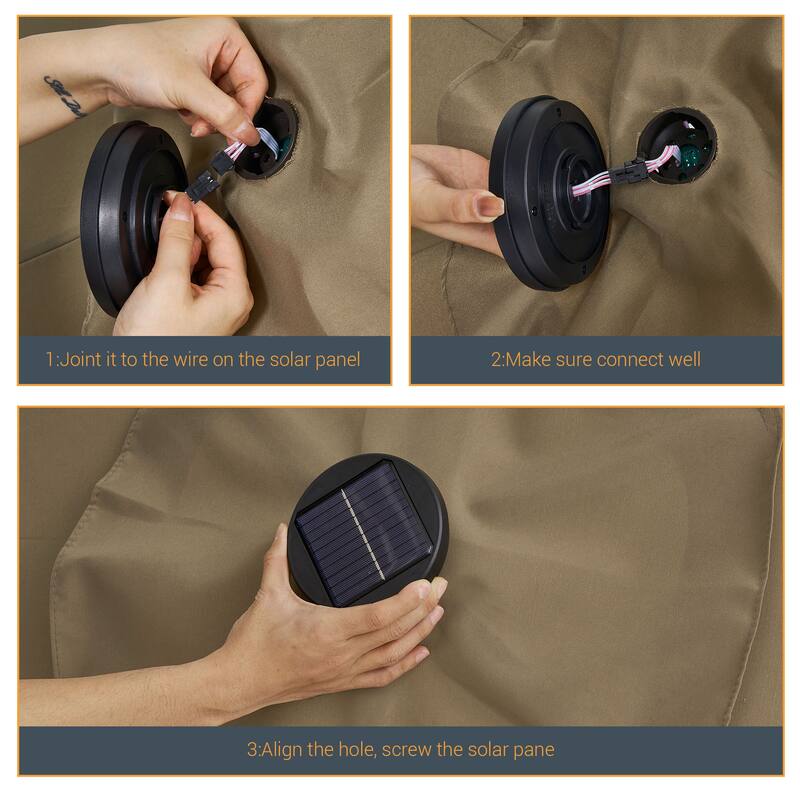 1:Joint it to the wire on the solar panel

2:Make sure connect well

3:Align the hole, screw the solar pane